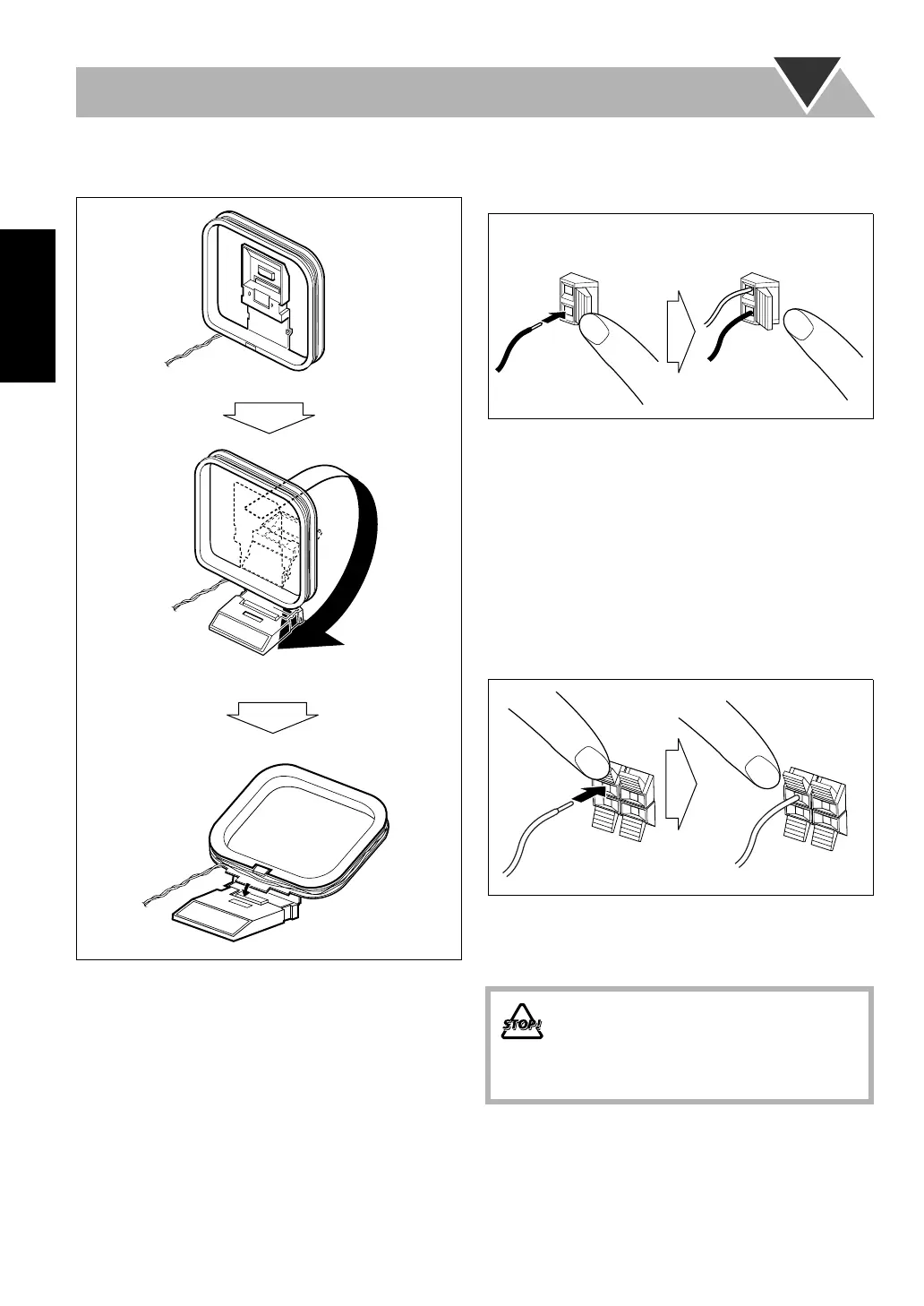 STOP!