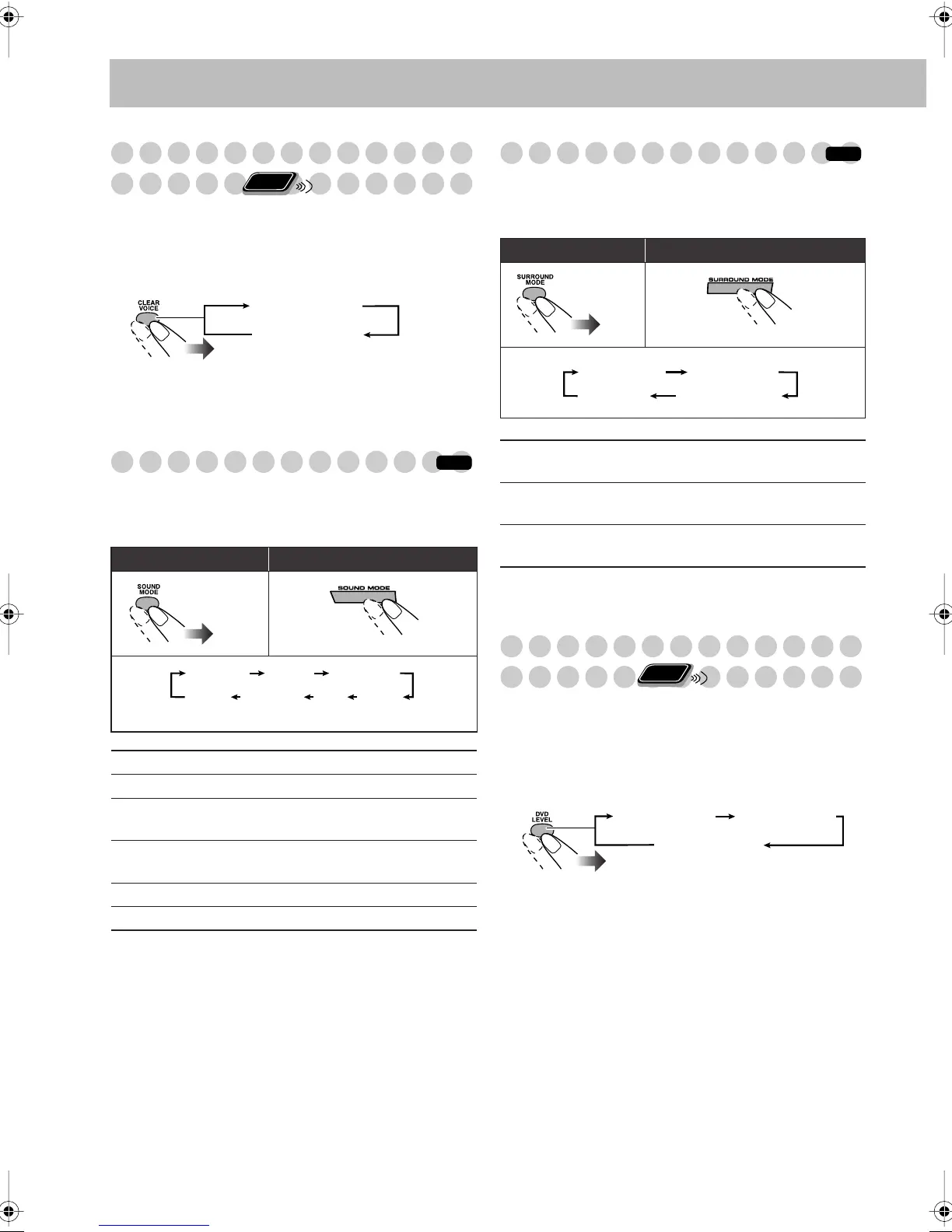 CLEAR VOICE

SOUND MODE

SOUND MODE

SURROUND MODE

SURROUND MODE

DVD LEVEL