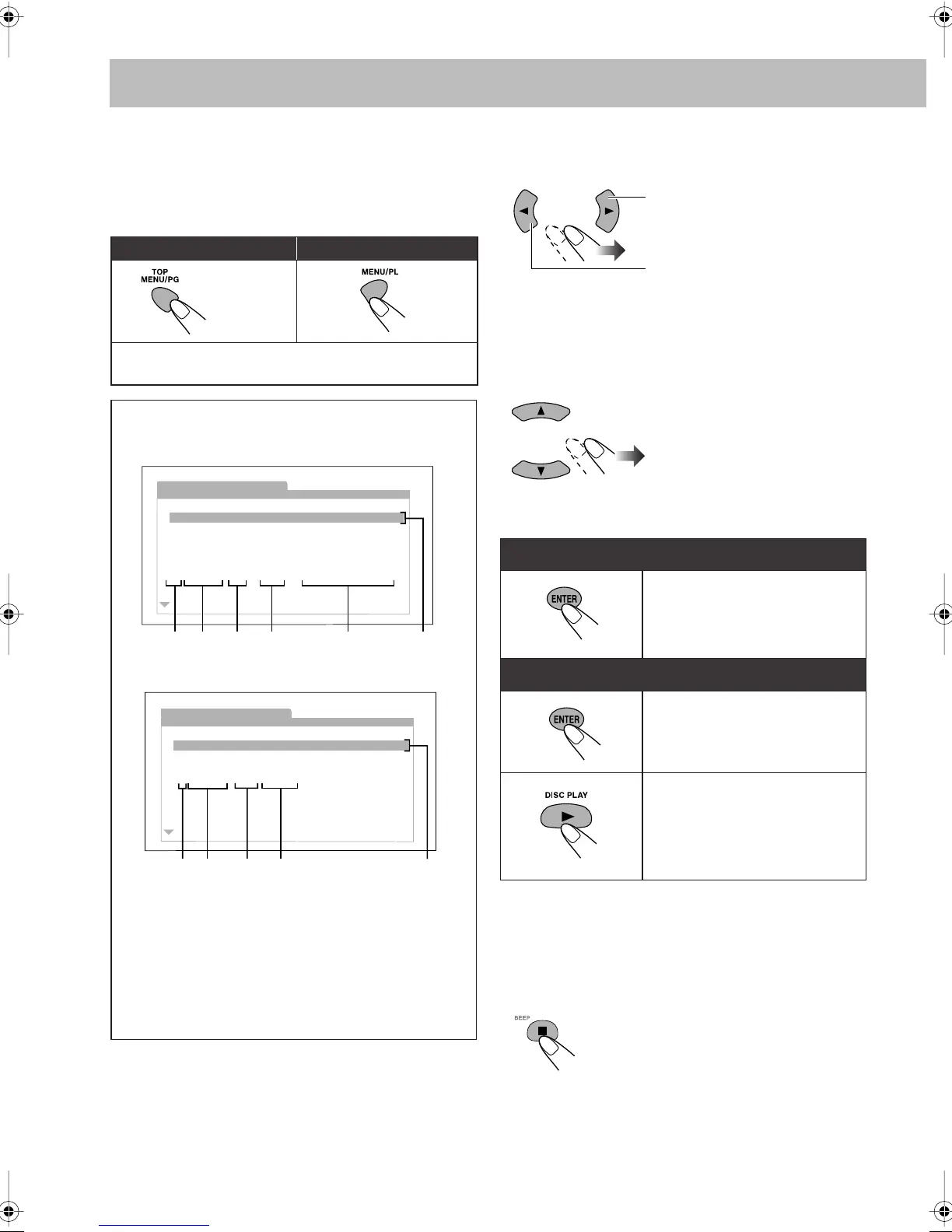 TOP MENU/PG

MENU/PL

ENTER

ENTER

DISC PLAY

BEEP