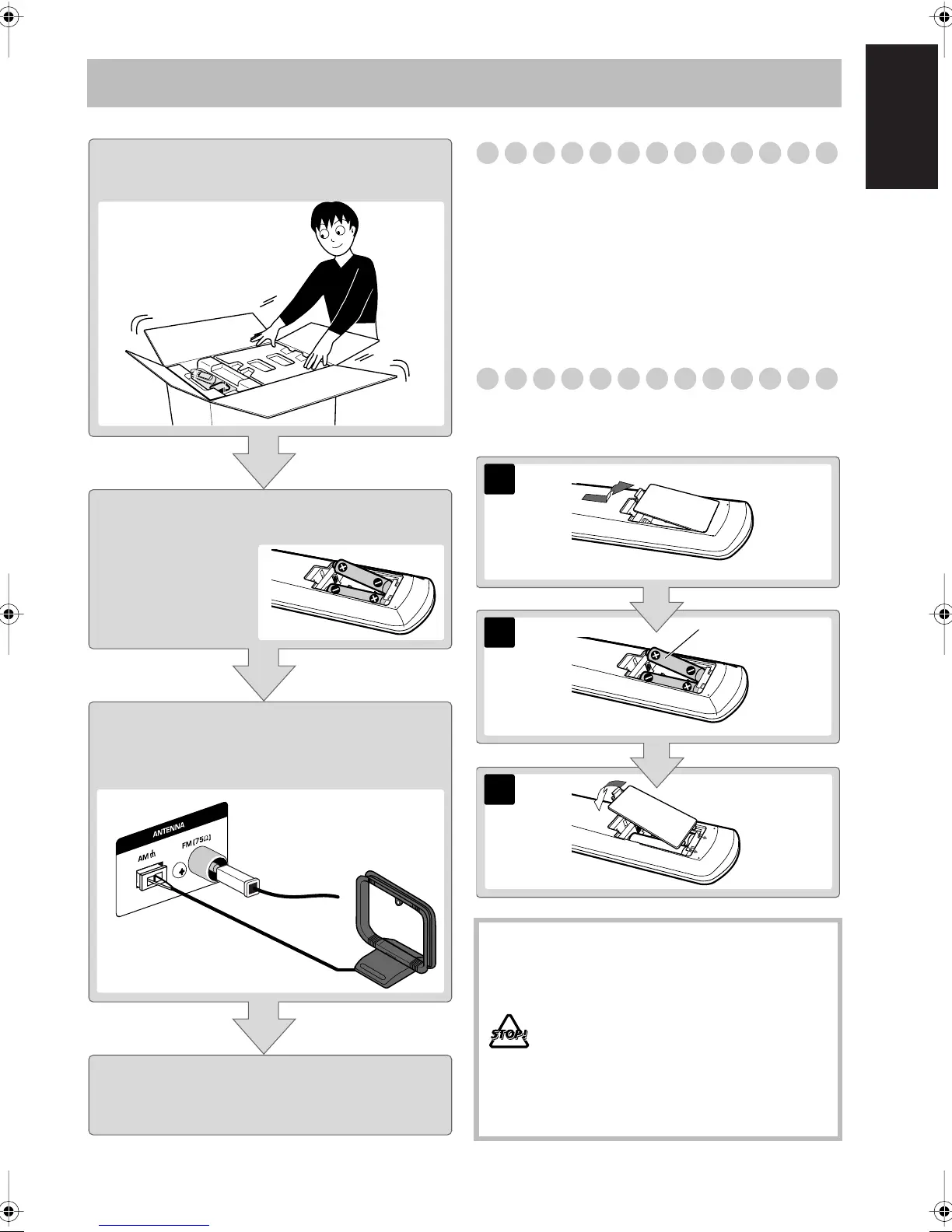 ANTENNA

AM

FM (75Ω)

STOP!