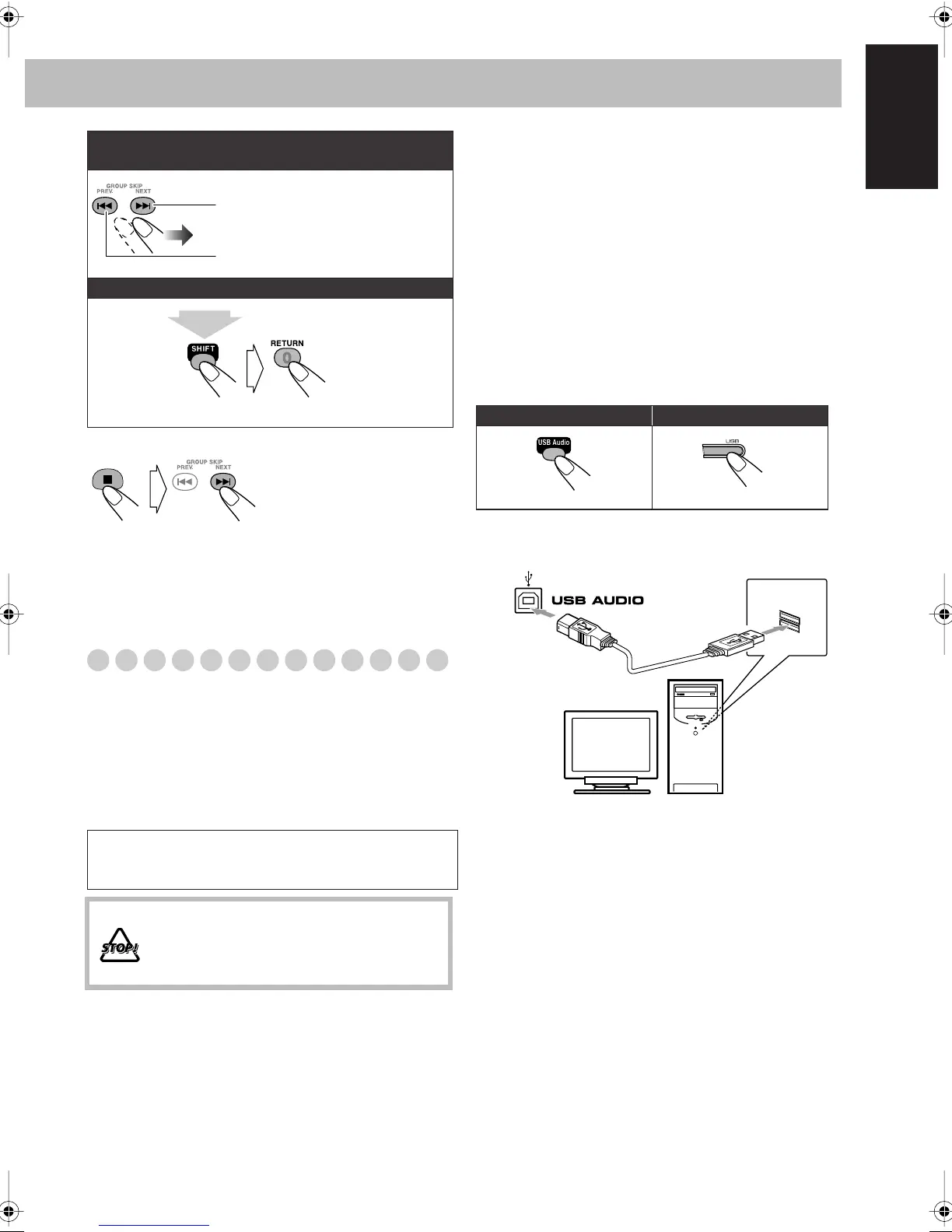 GROUP SKIP
PREV.
NEXT

SHIFT
RETURN
0

GROUP SKIP
PREV.
NEXT

USB Audio

USB

USB AUDIO

STOP!