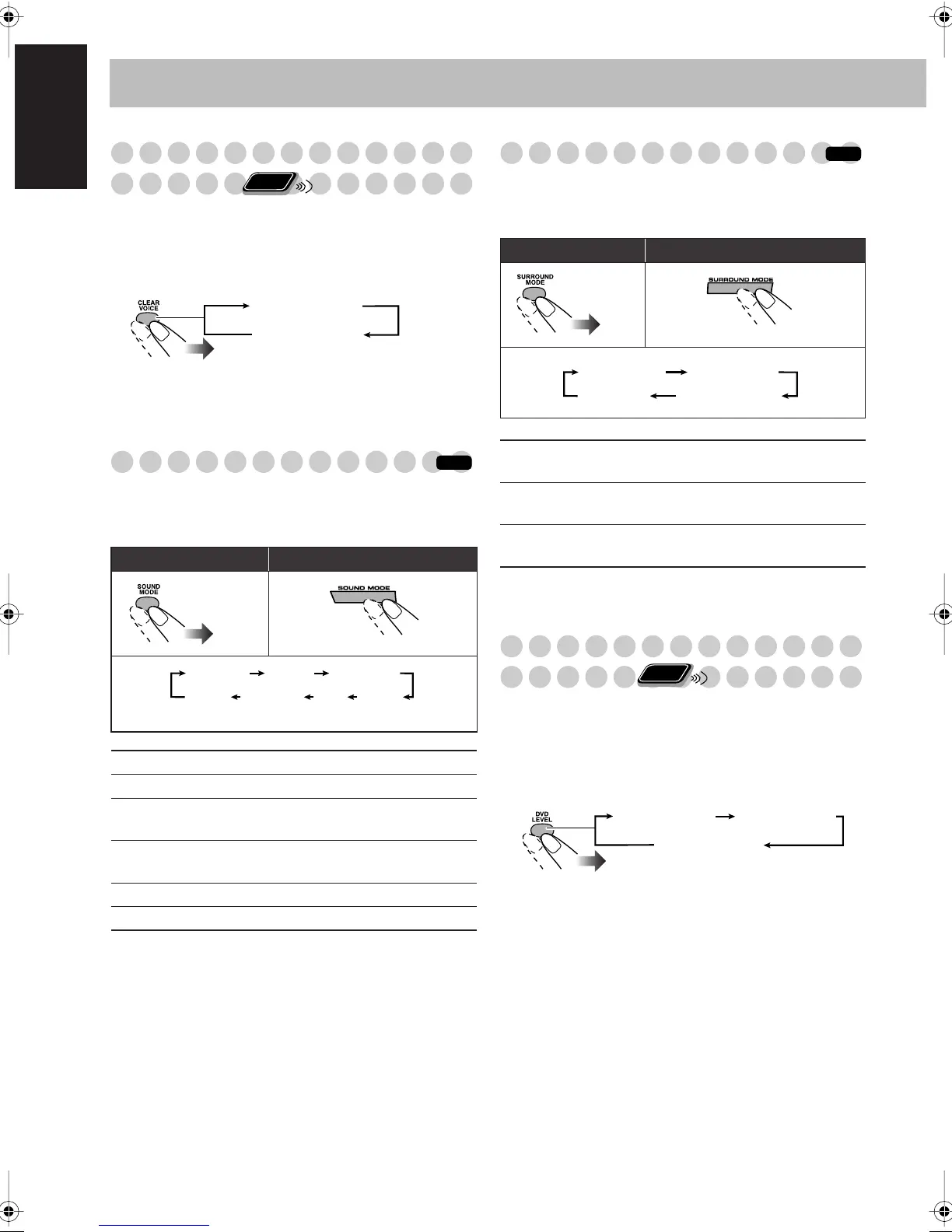 CLEAR VOICE

SOUND MODE

SOUND MODE

SURROUND MODE

SURROUND MODE

DVD LEVEL