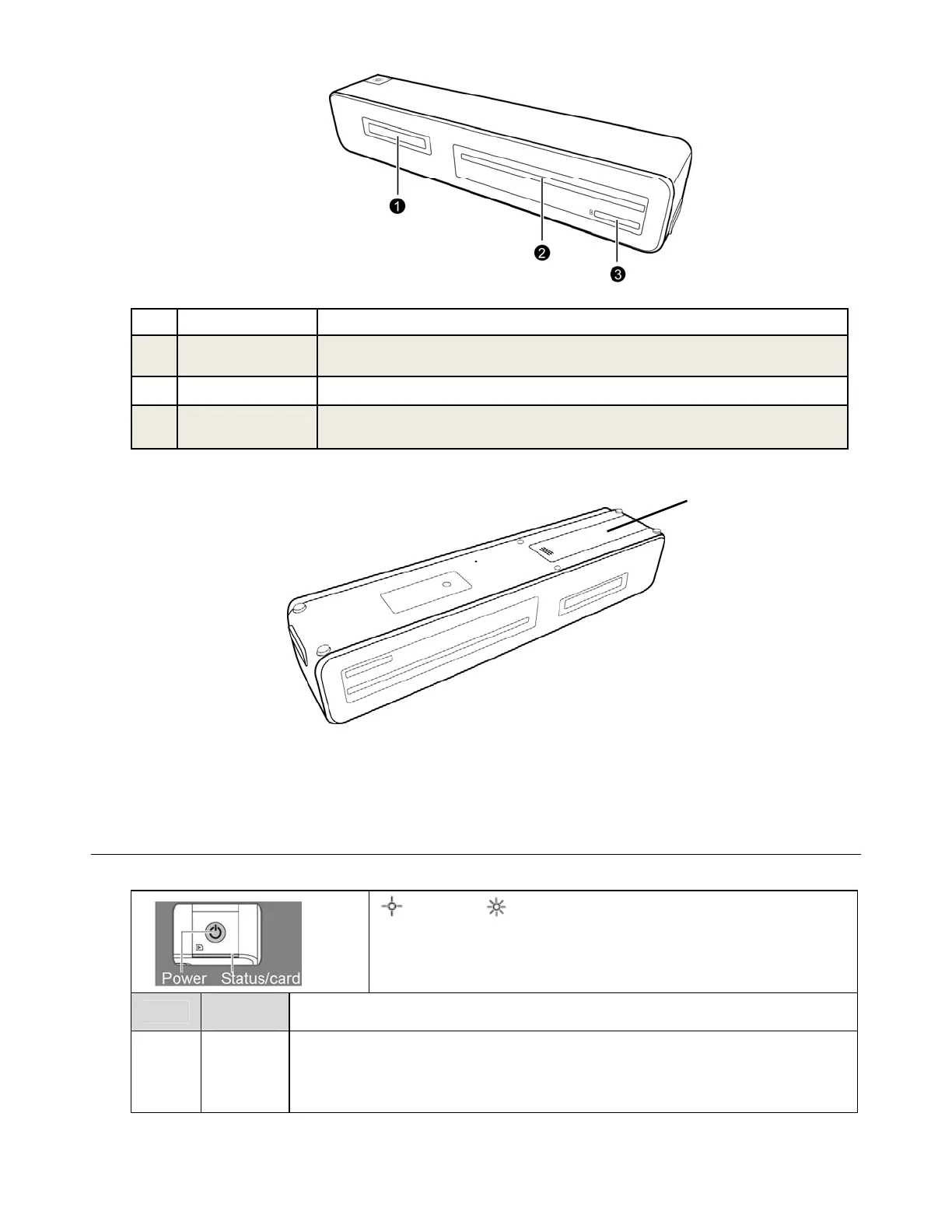 ❶

❷

❸

Power Status/card