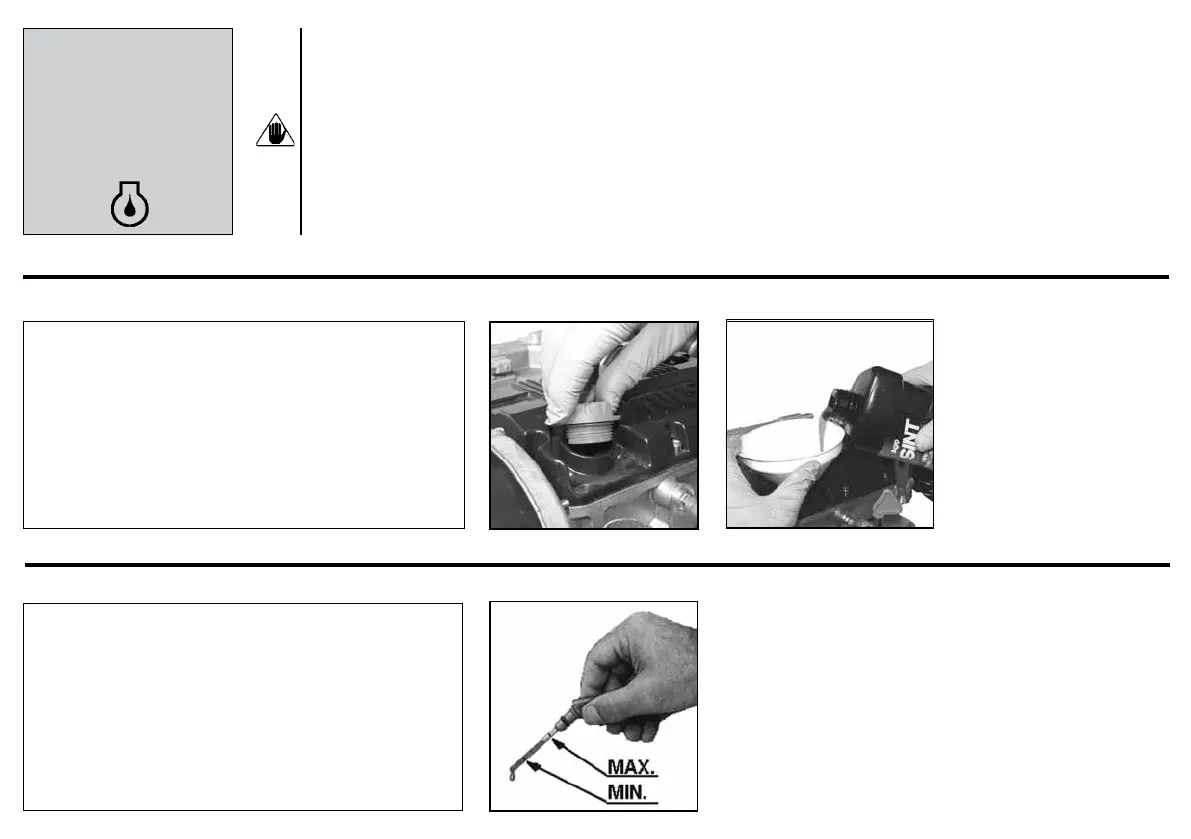 SINT

MAX.
MIN.