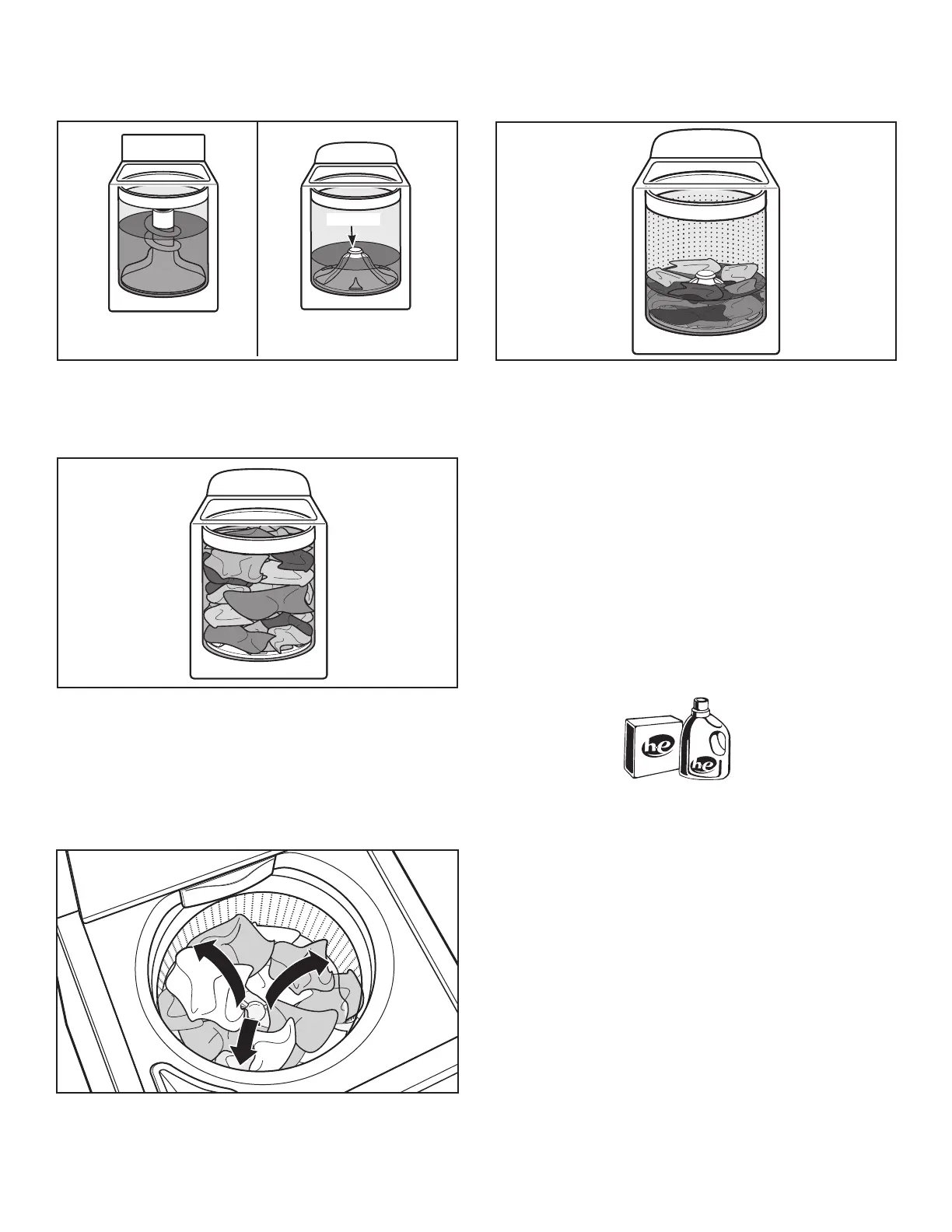 he

he