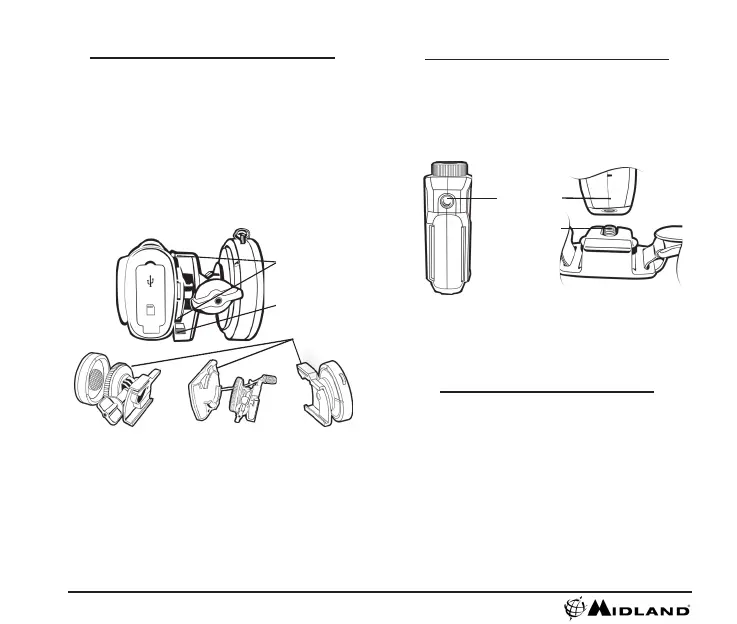 MIDLAND