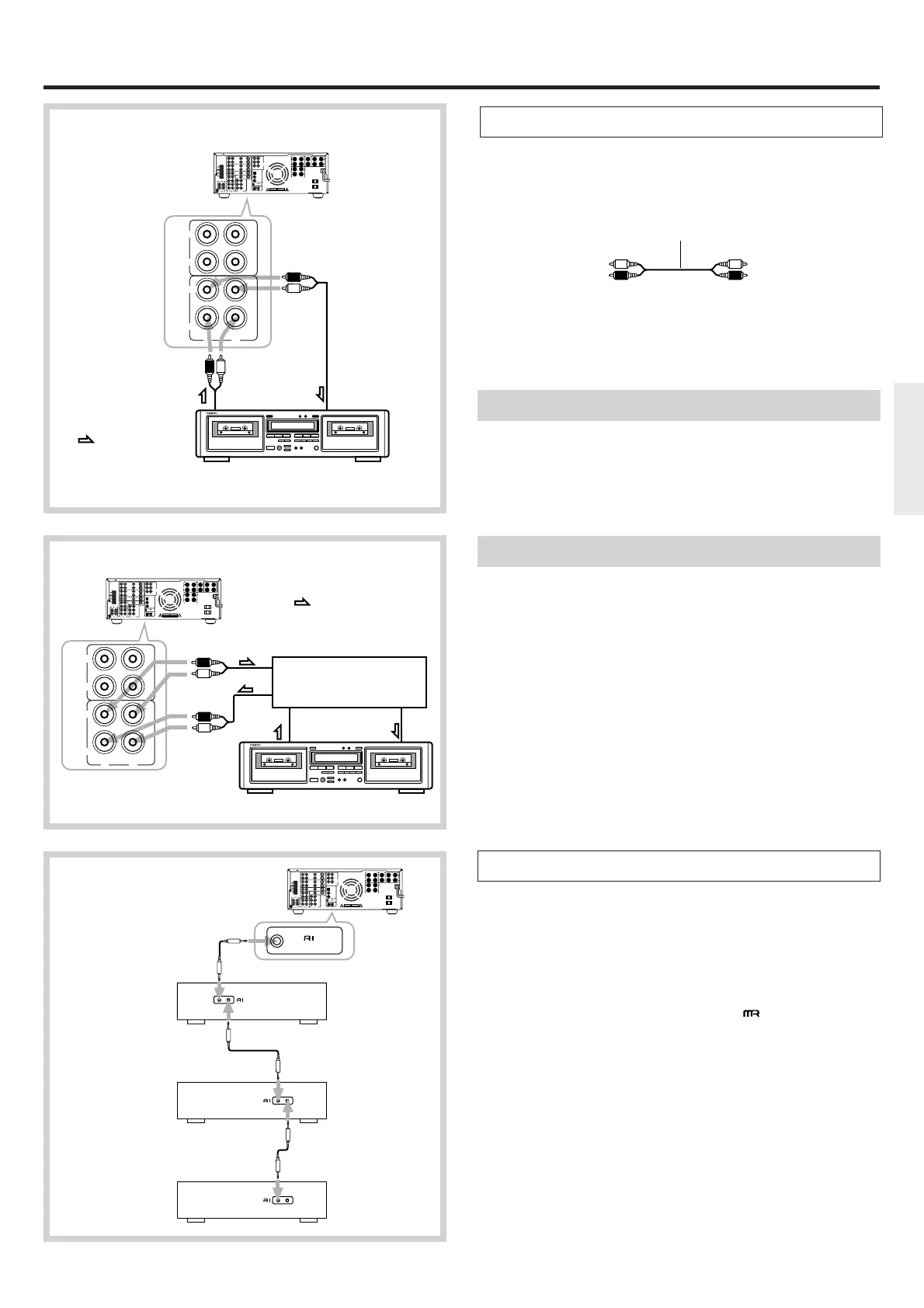 RI

RI

RI

RI