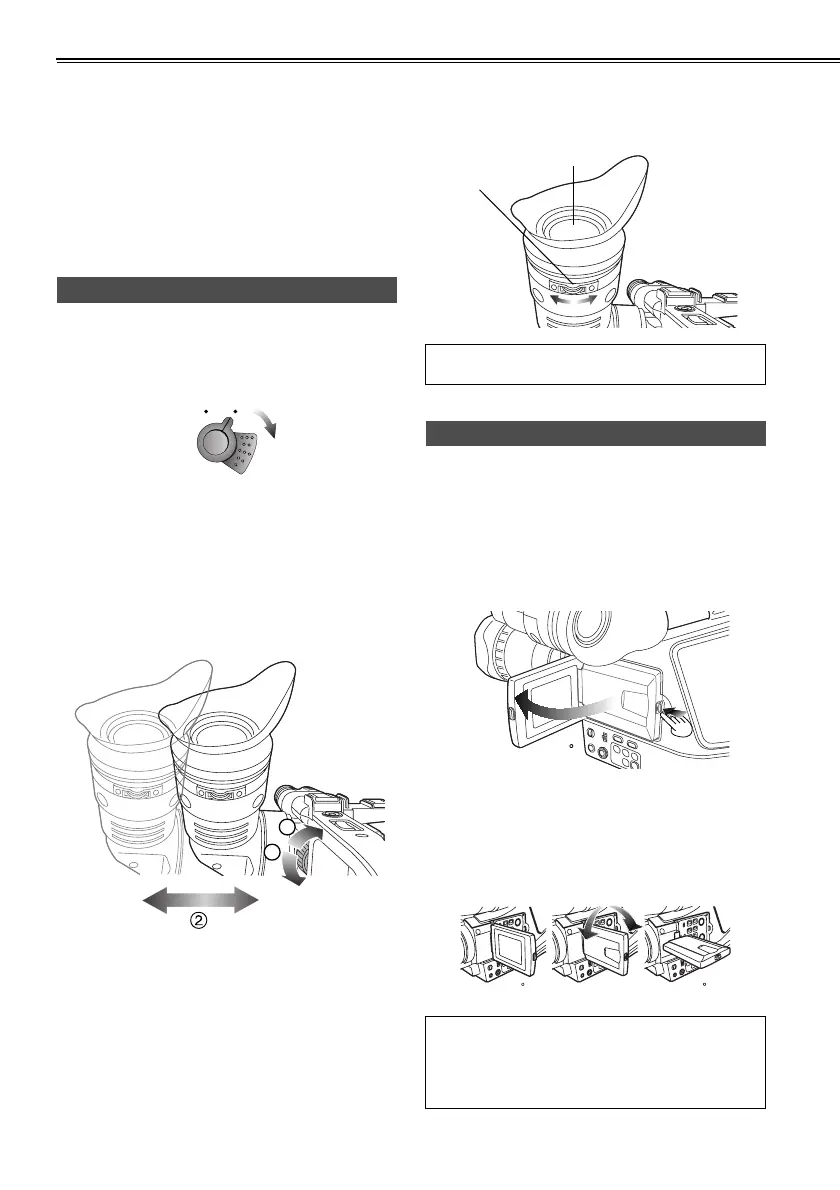 ②