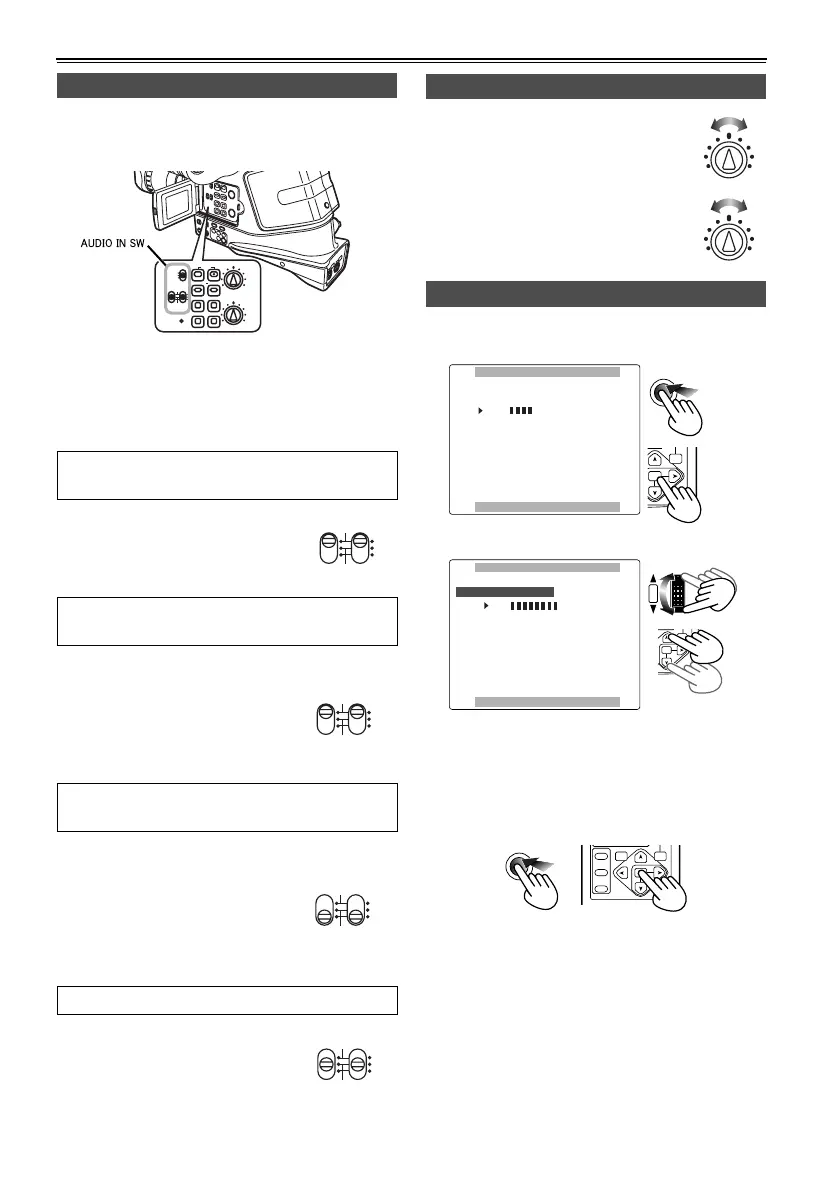 AUDIO IN SW