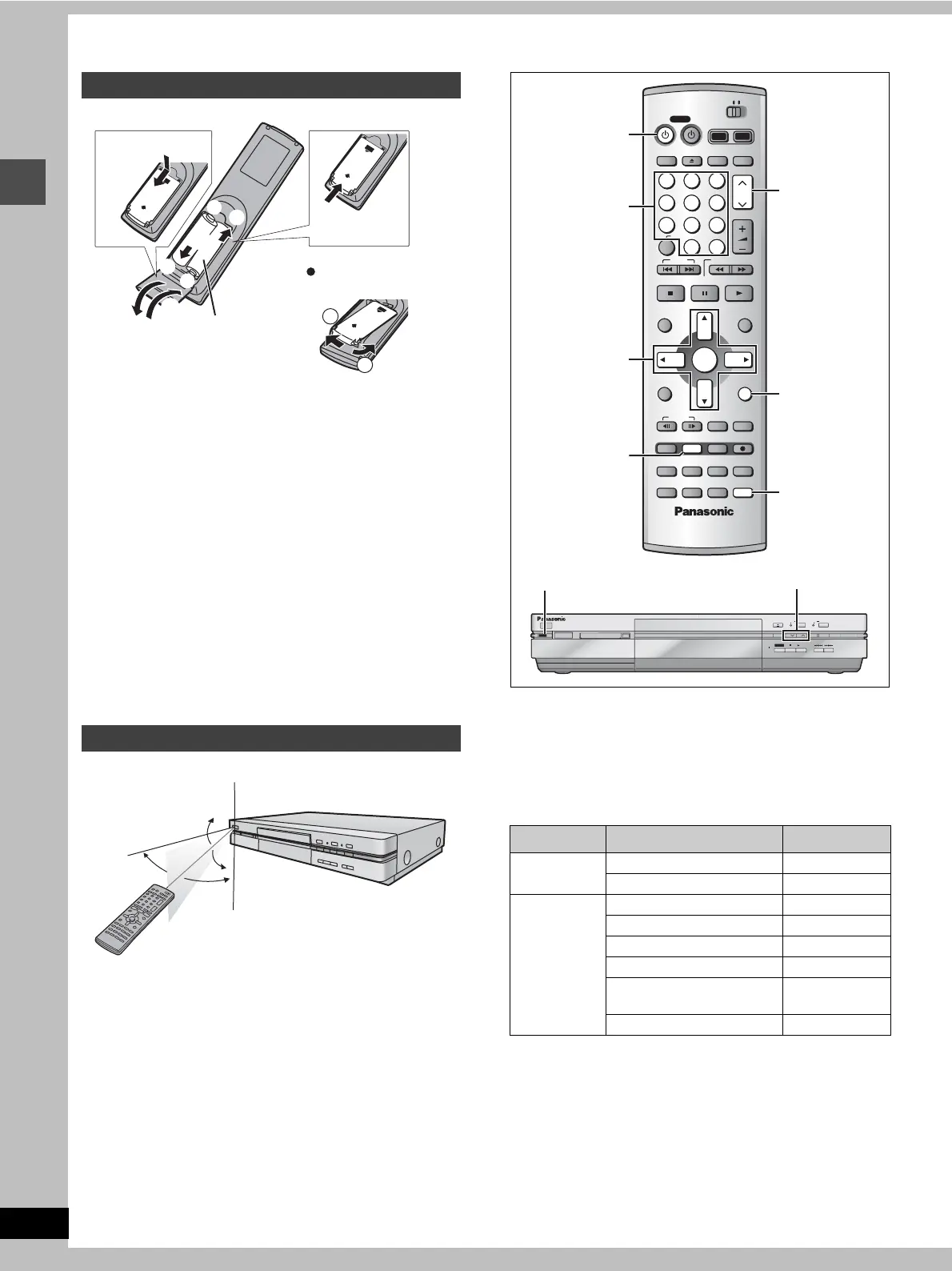 Panasonic

Panasonic