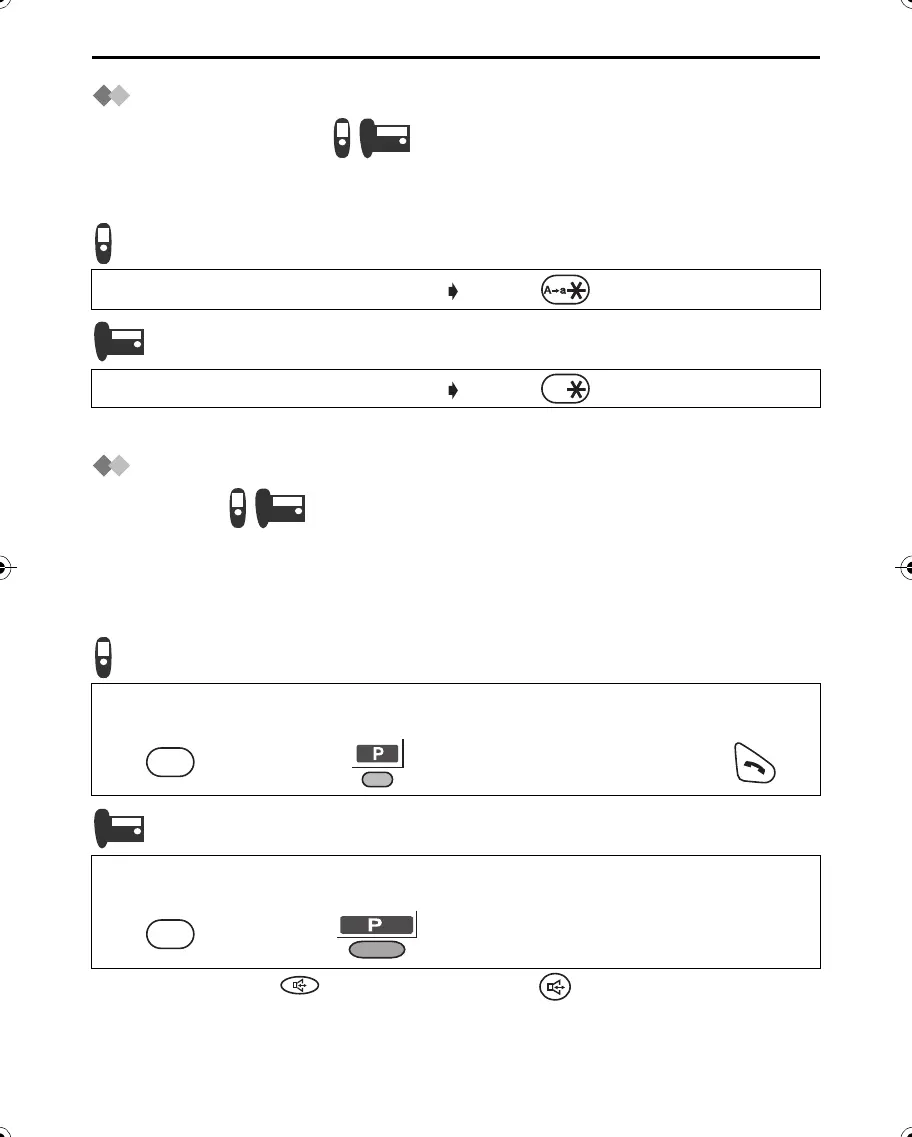 A→a
P
P