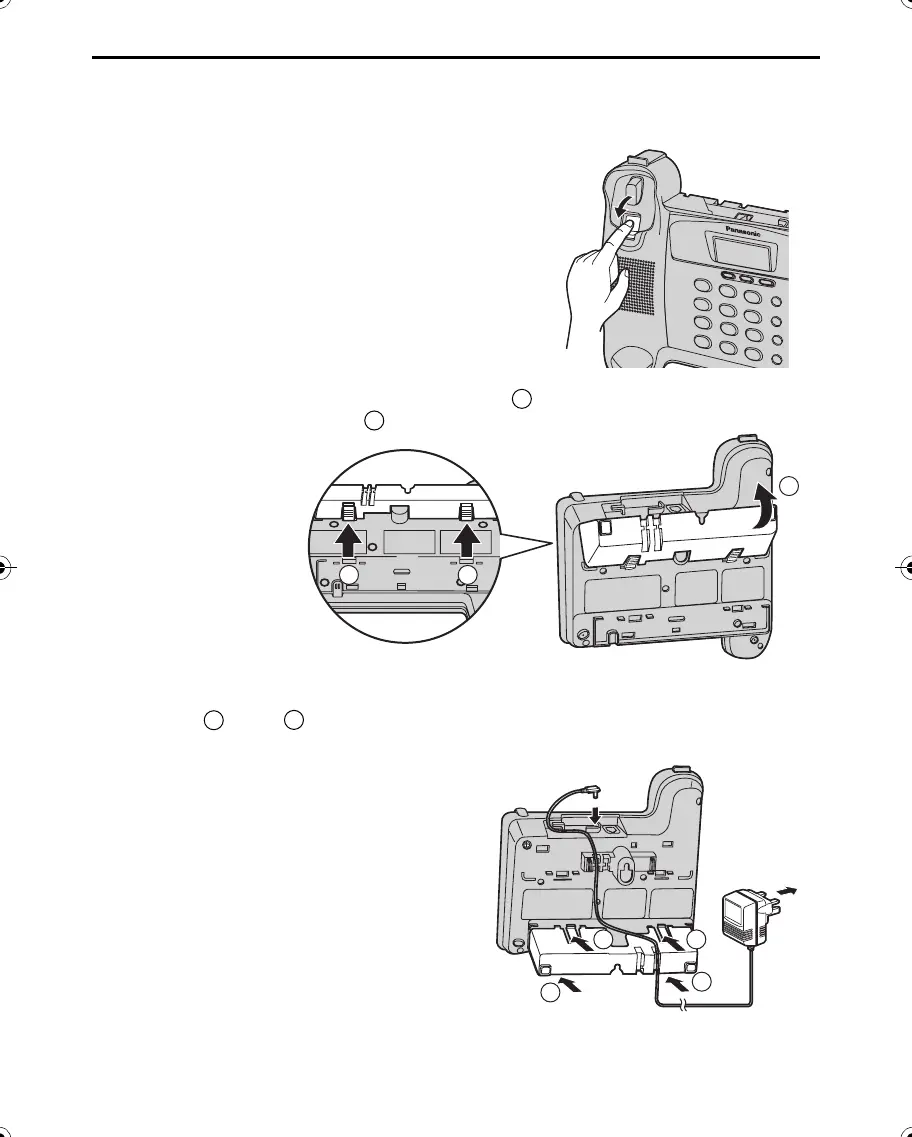 Panasonic