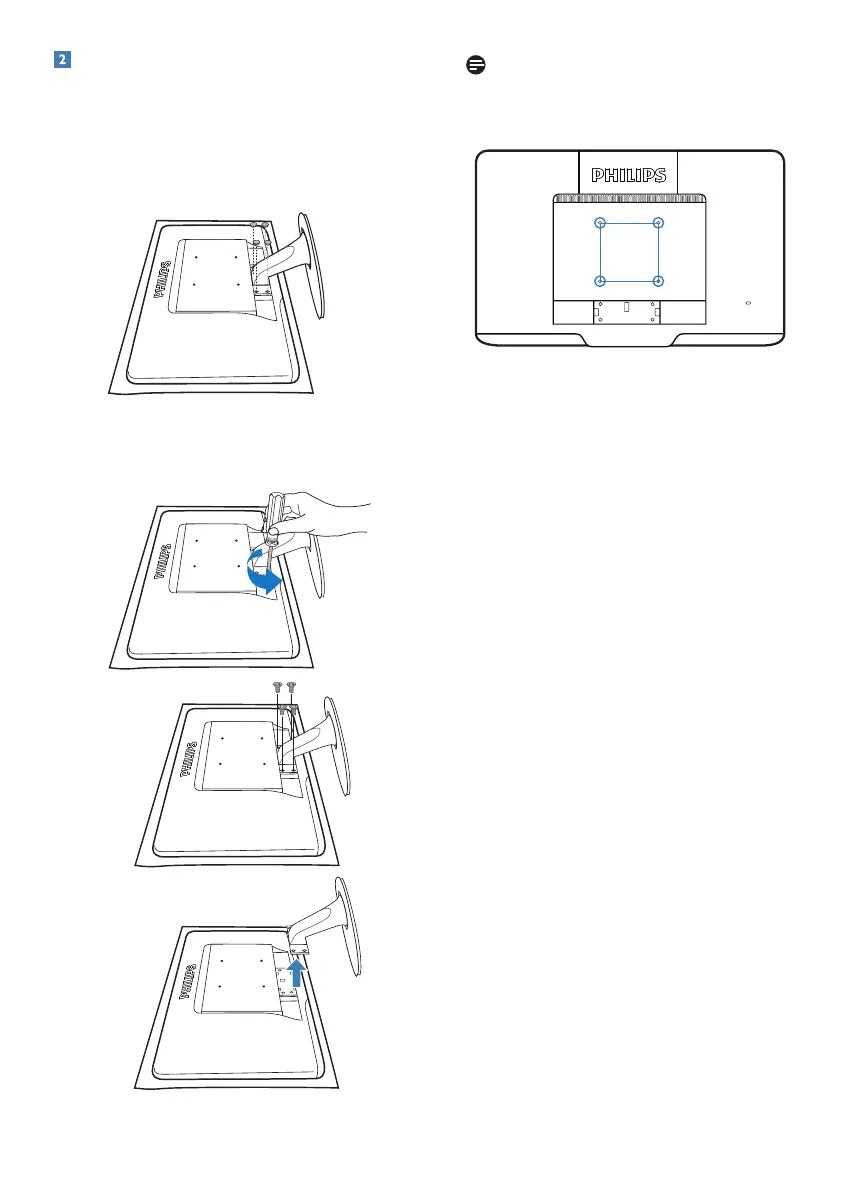 2

PHILIPS

PHILIPS

PHILIPS

PHILIPS

PHILIPS