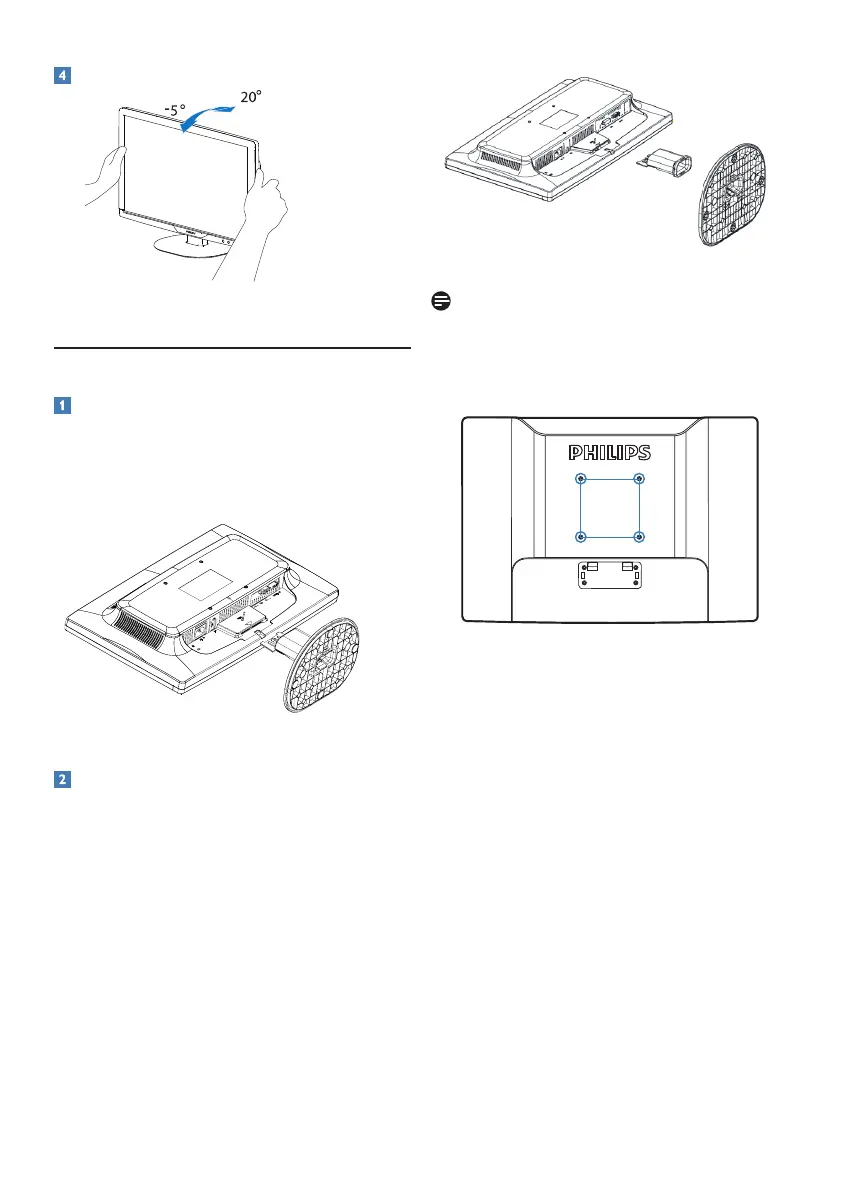 4

-5°

20°

1

2

PHILIPS