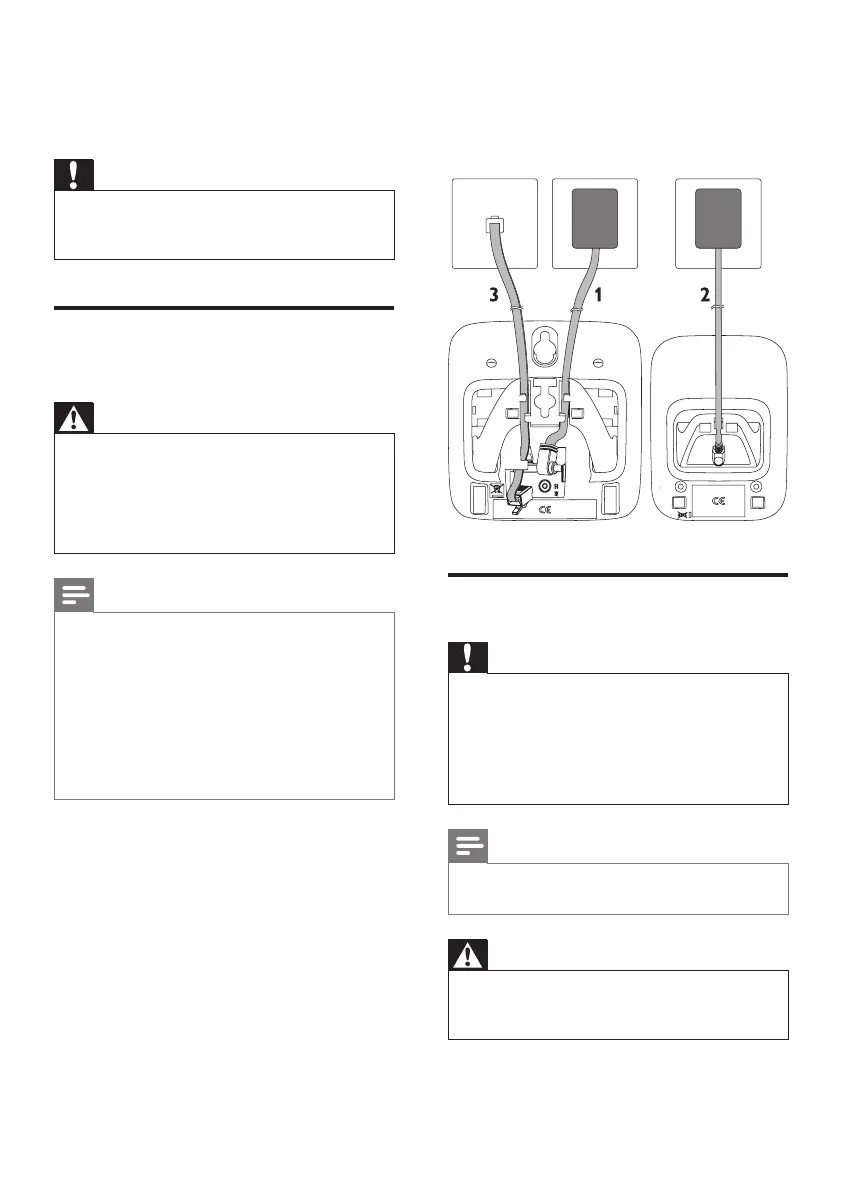 3

1

2

CE

CE