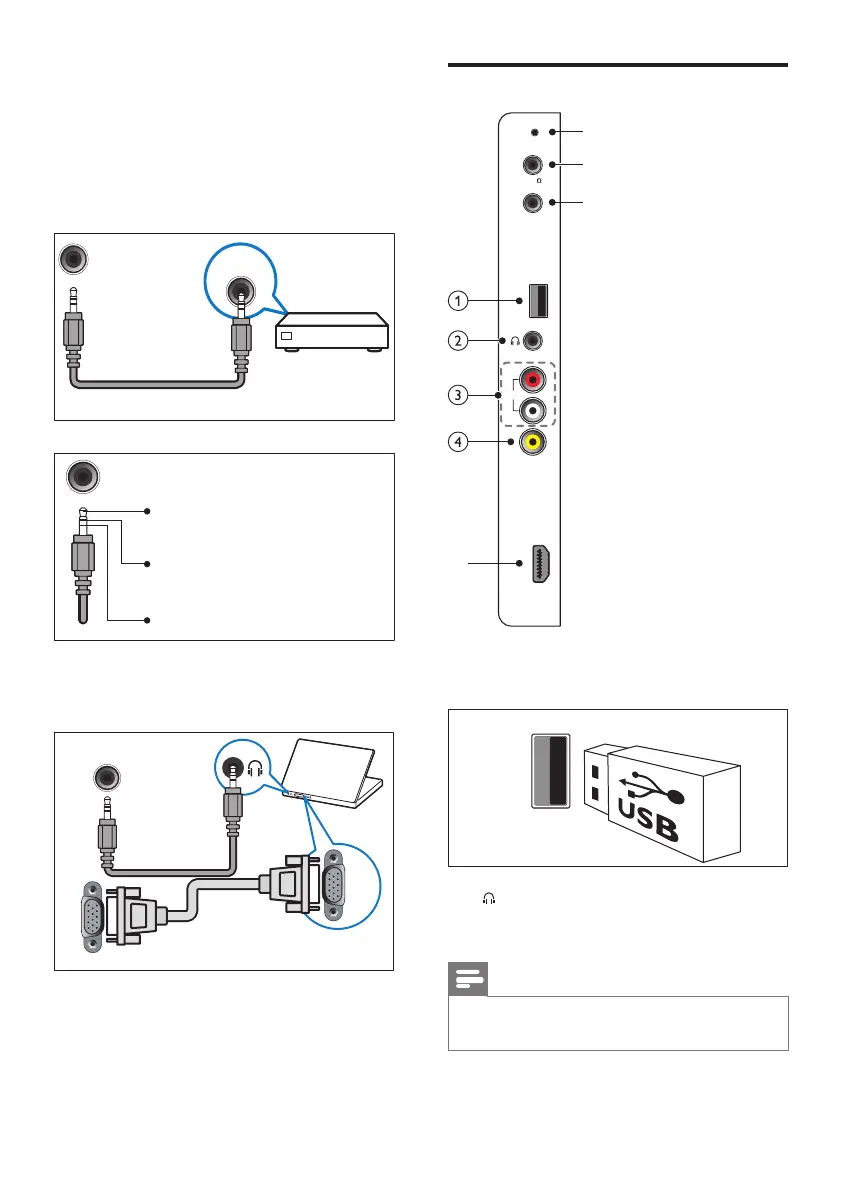 1

2

3

4

USB