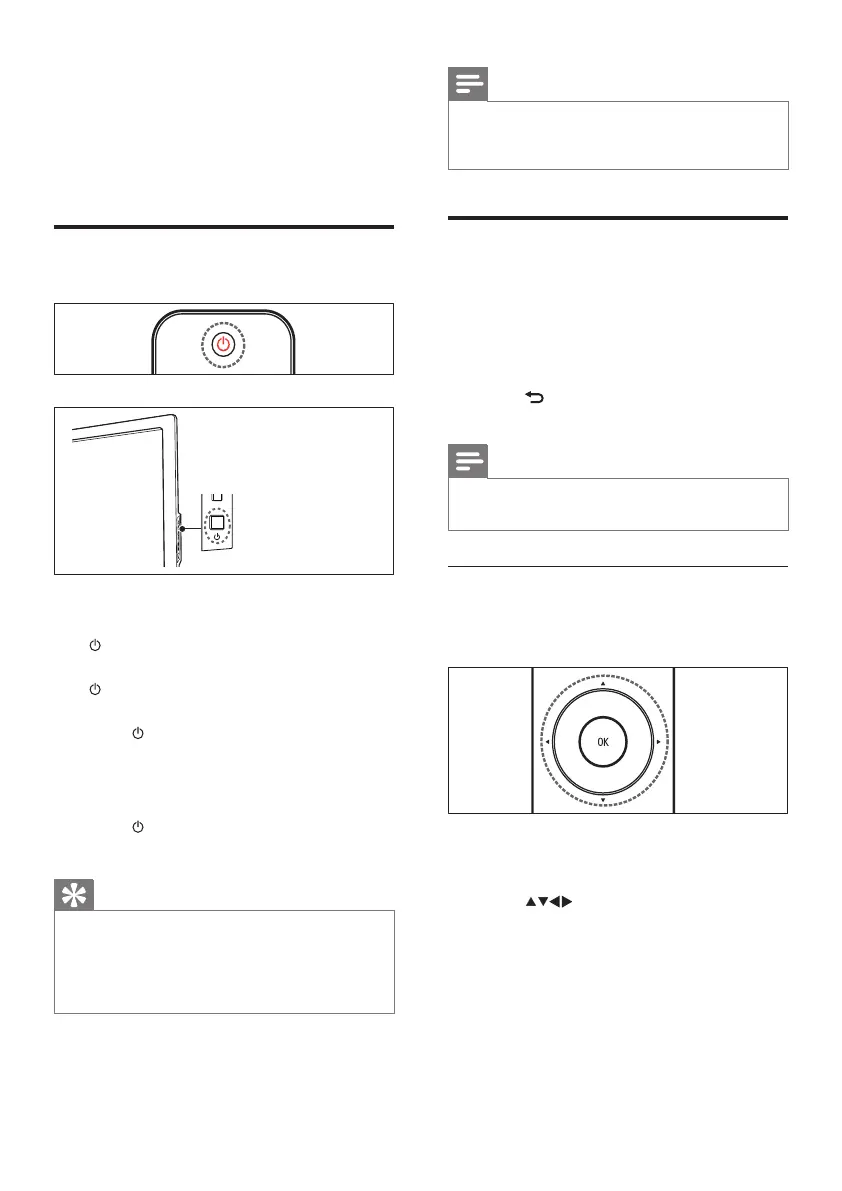 OK