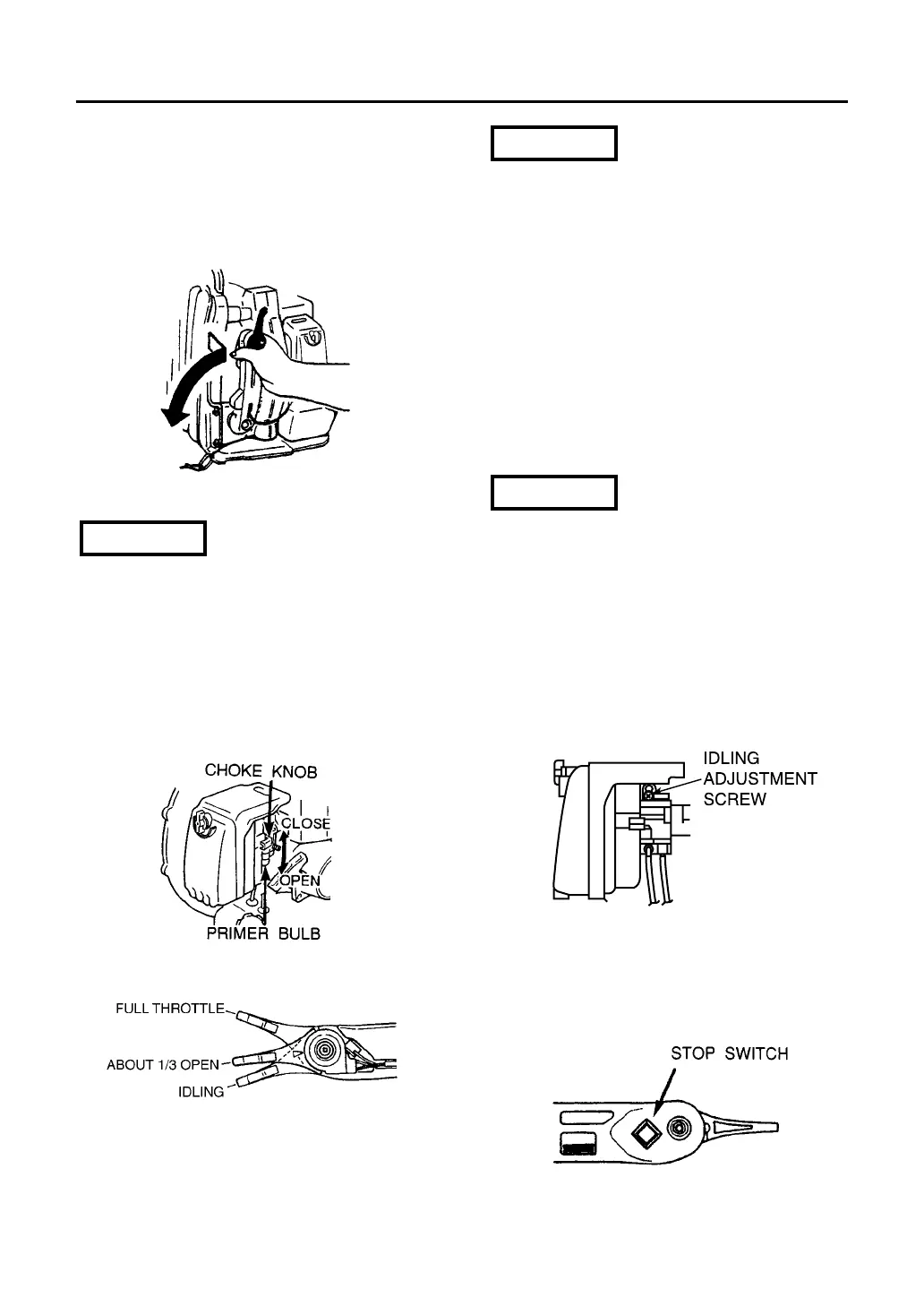 CHOKE KNOB

CLOSE

OPEN

PRIMER BULB

FULL THROTTLE

ABOUT 1/3 OPEN

IDLING

IDLING ADJUSTMENT SCREW

STOP SWITCH