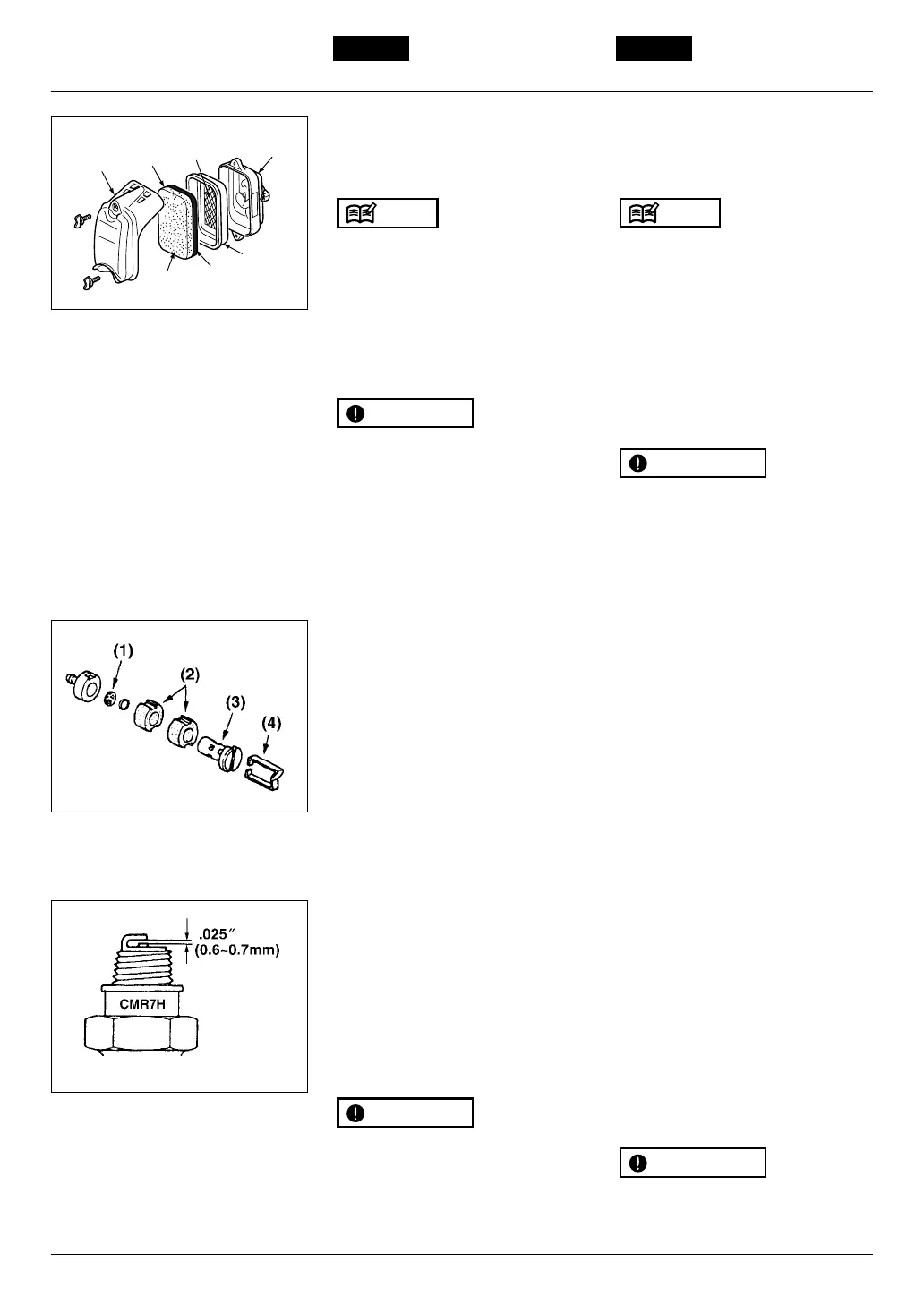 (1)

(2)

(3)

(4)

.025″
(0.6~0.7mm)

CMR7H