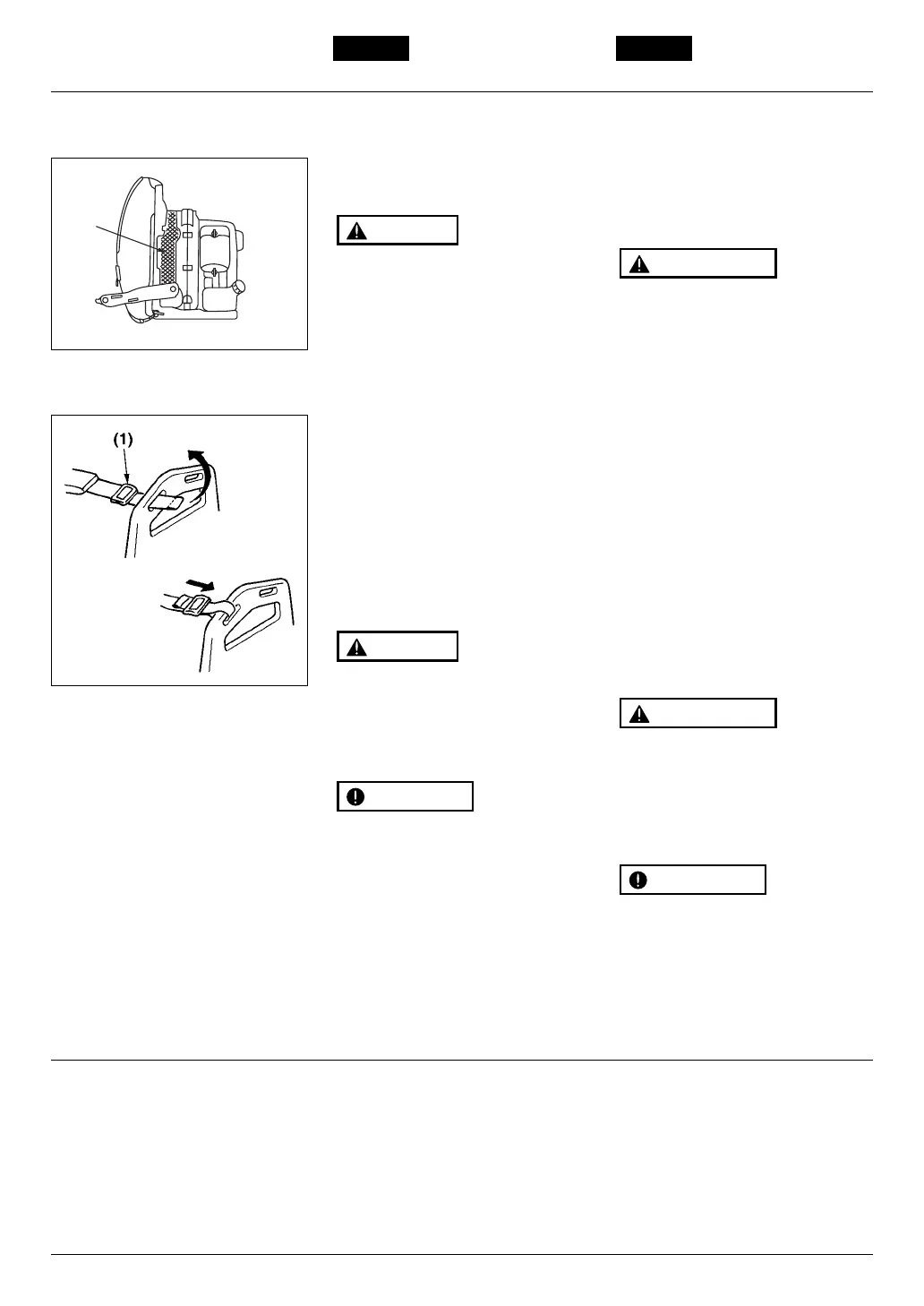 (1)