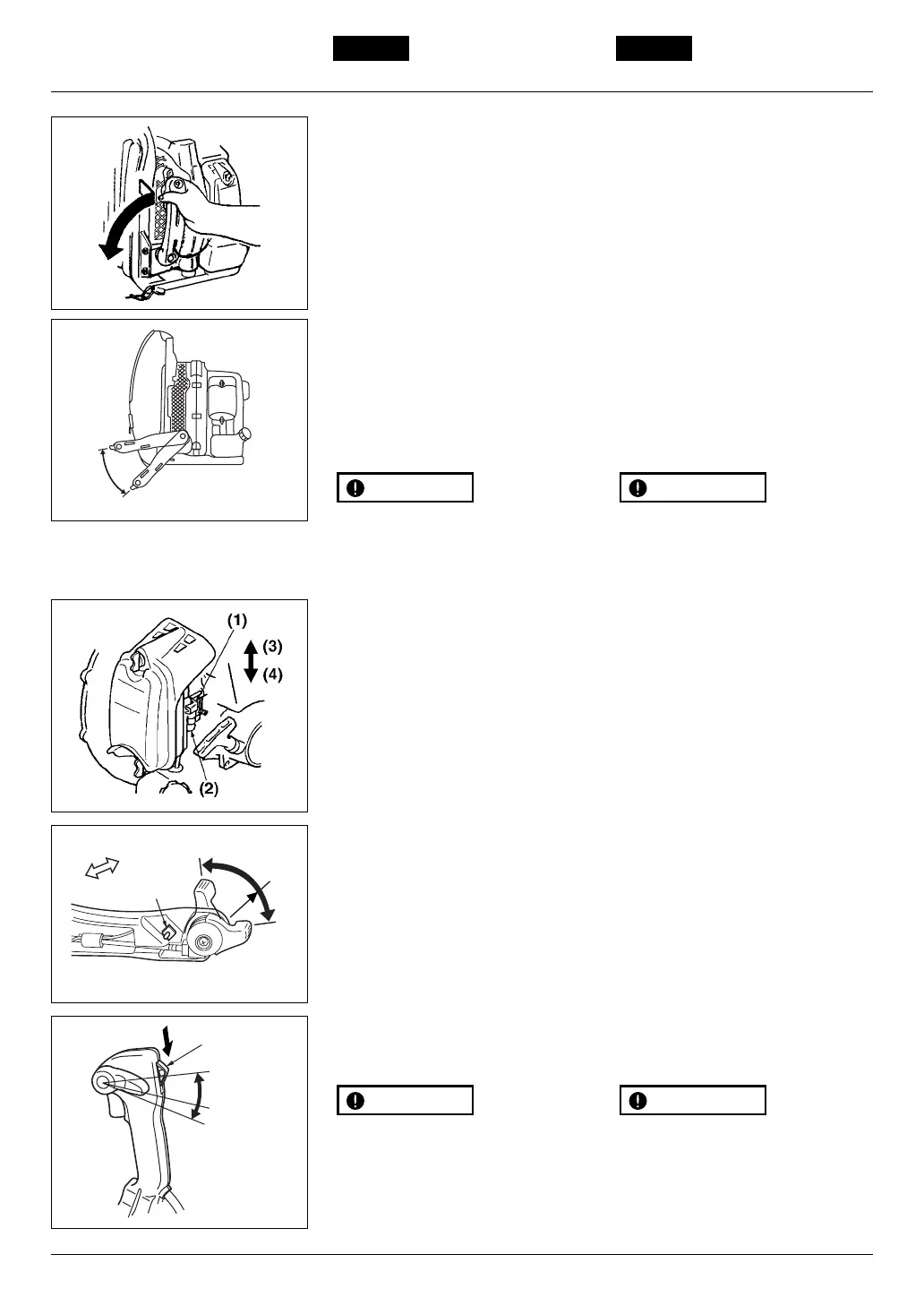 (1)
(3)
(4)
(2)