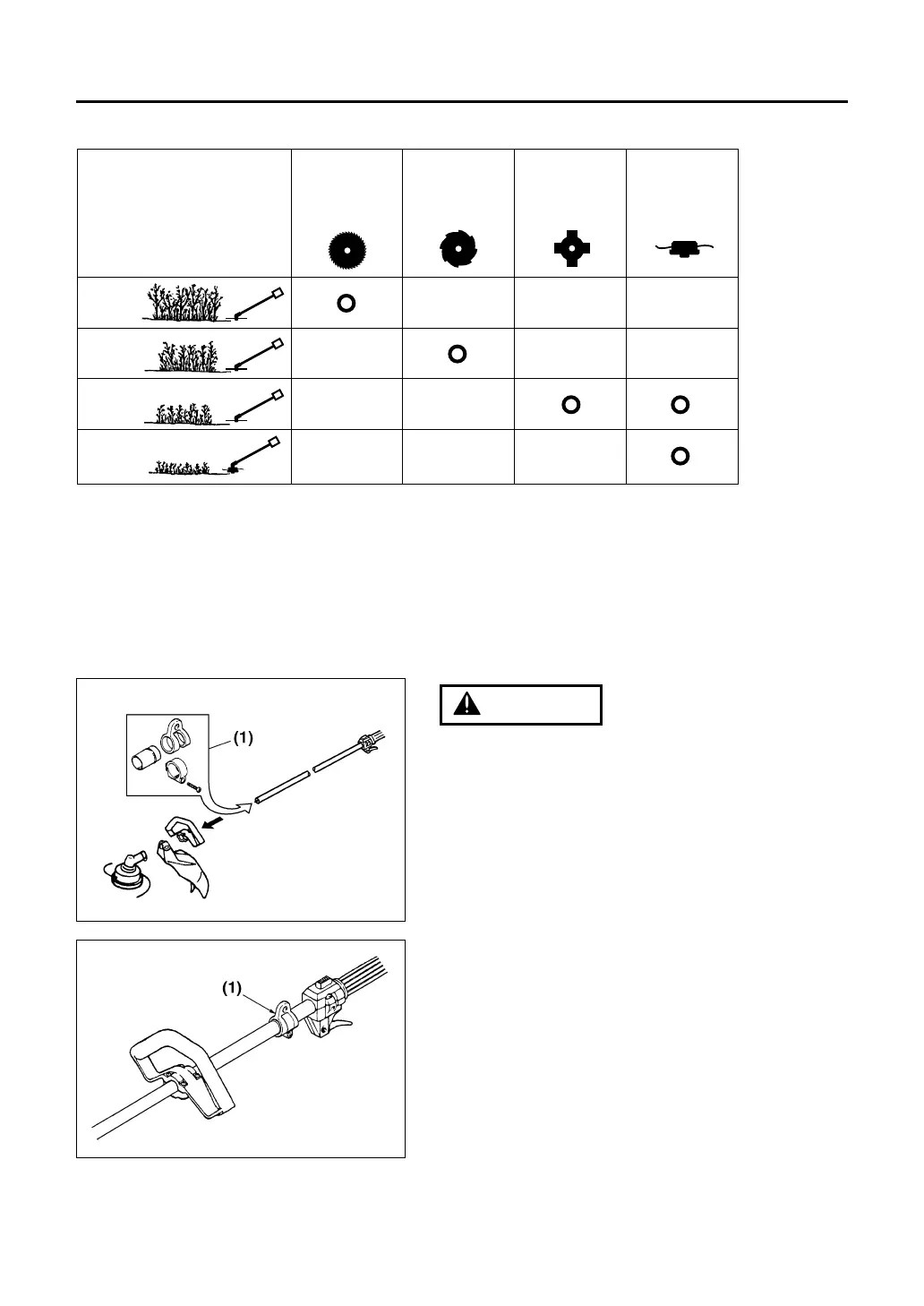 (1)

(1)