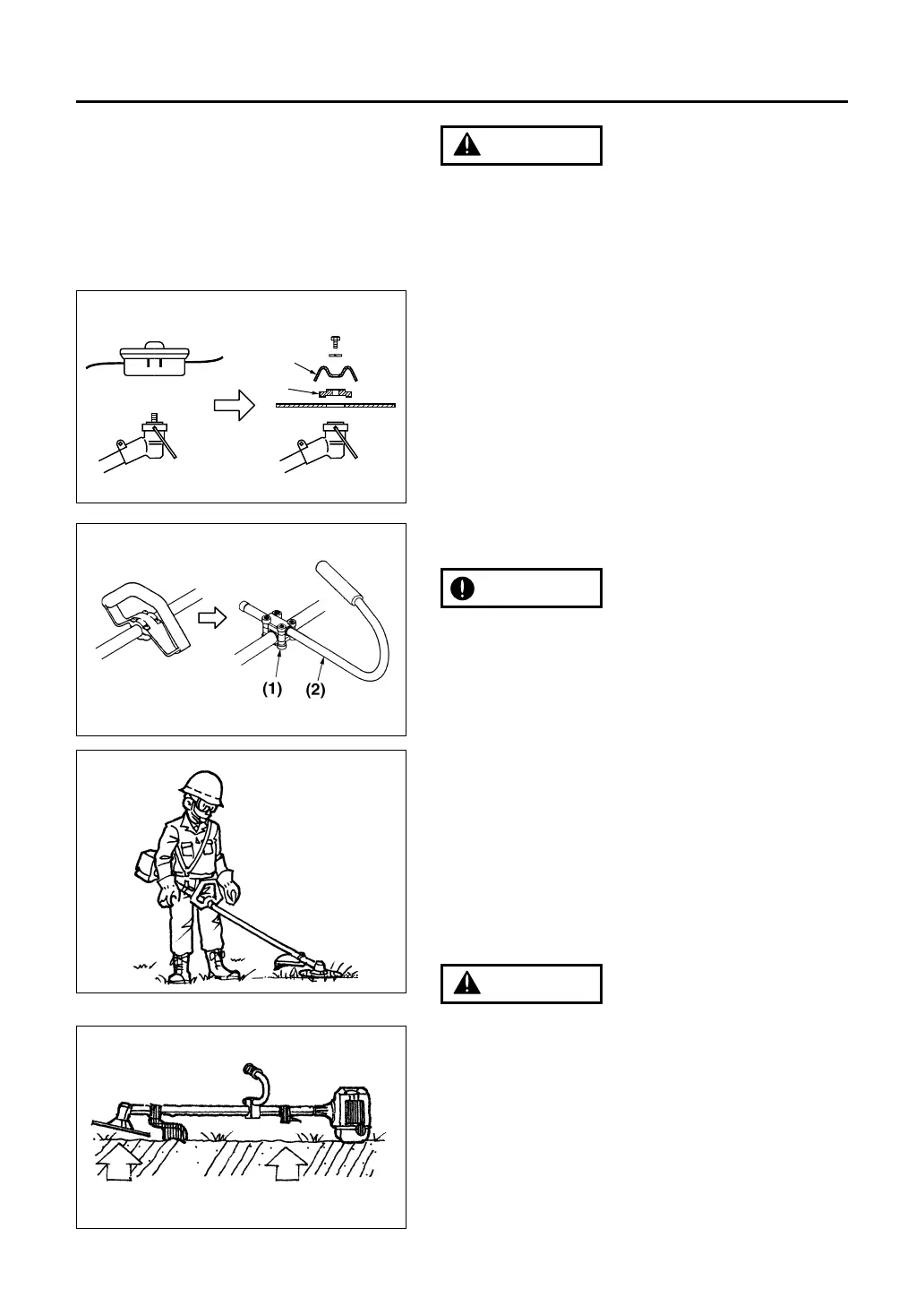 (1) (2)