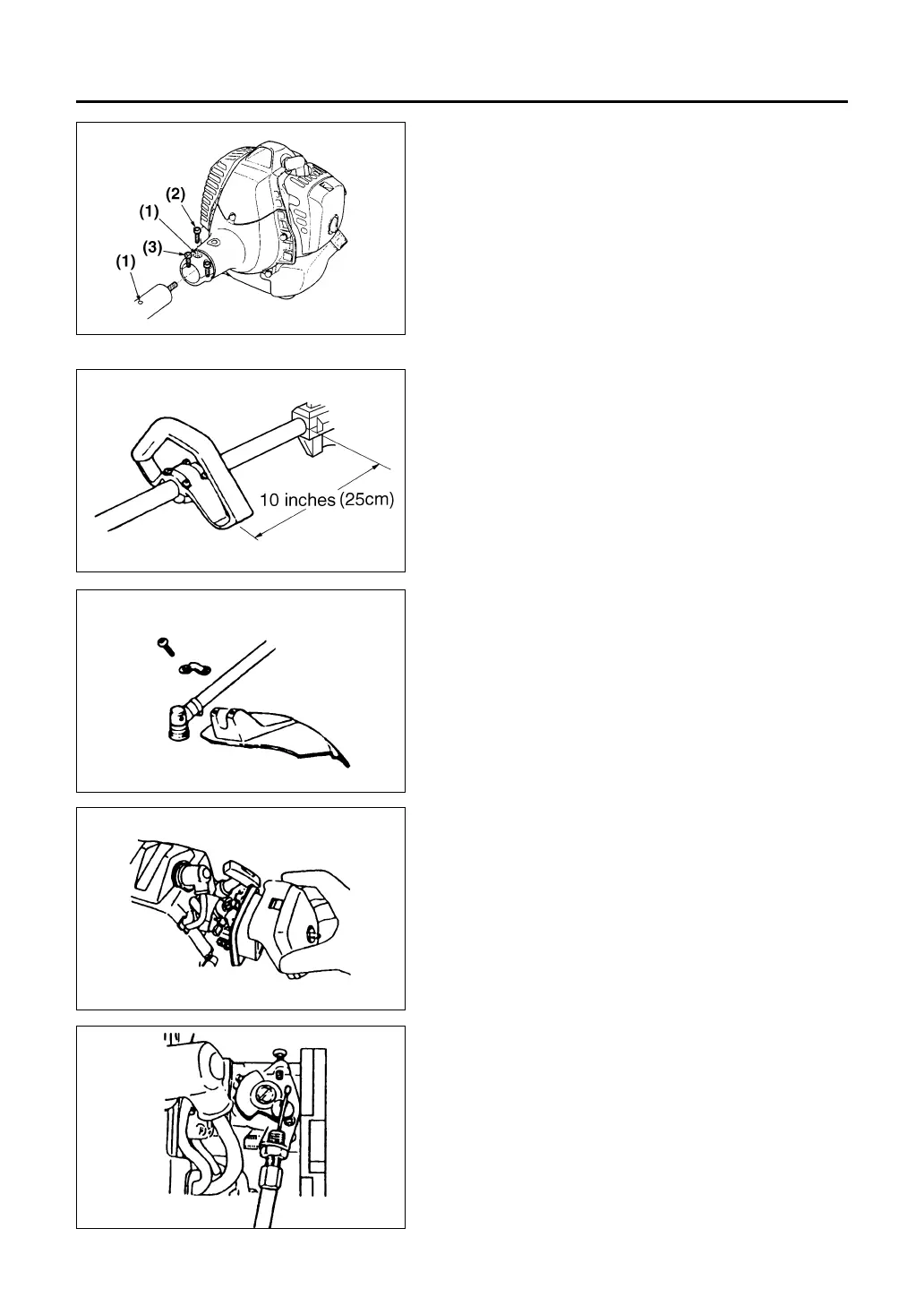 (2)
(1)
(3)
(1)

10 inches (25cm)