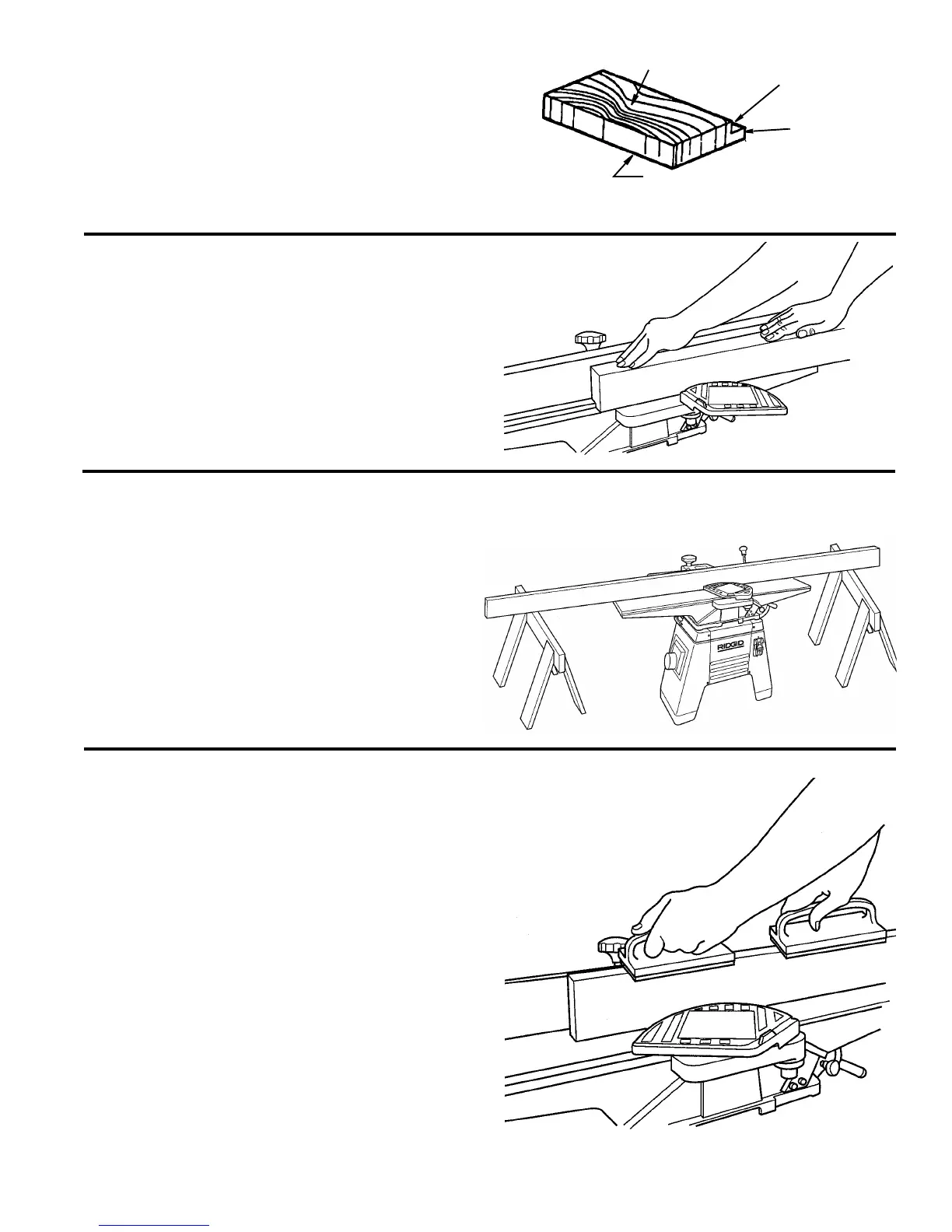 RIDGID