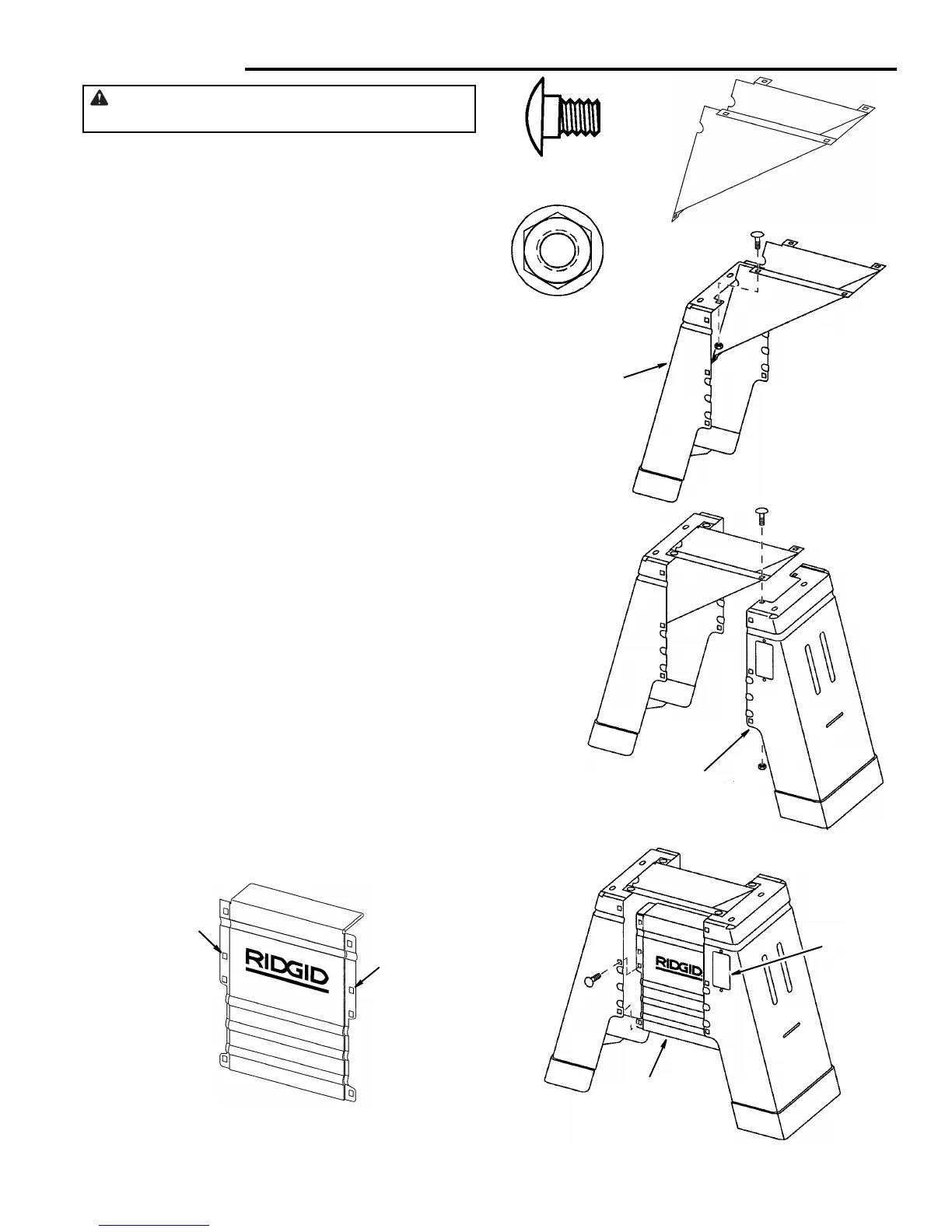 RIDGID

RIDGID