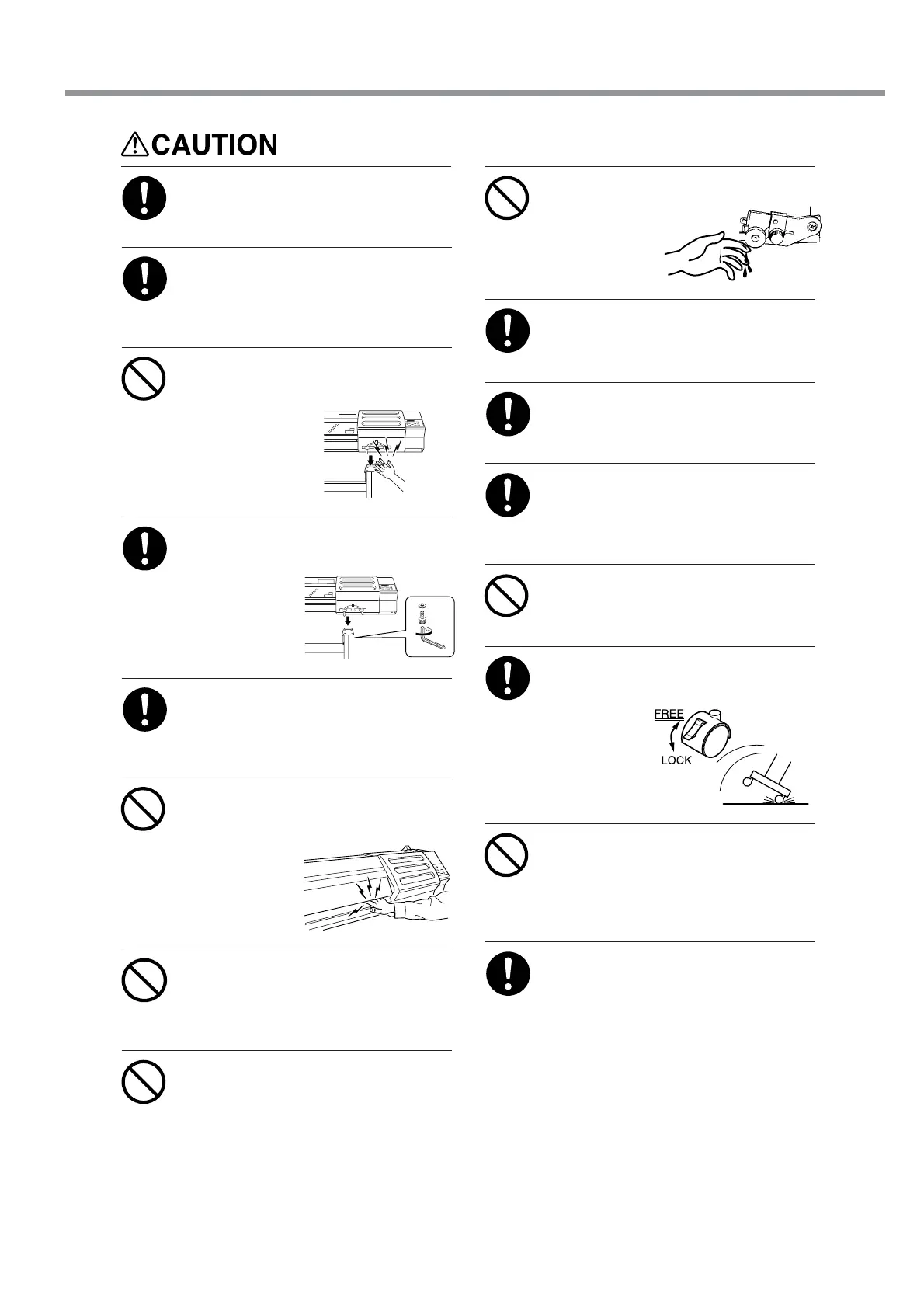 CAUTION

FREE

LOCK