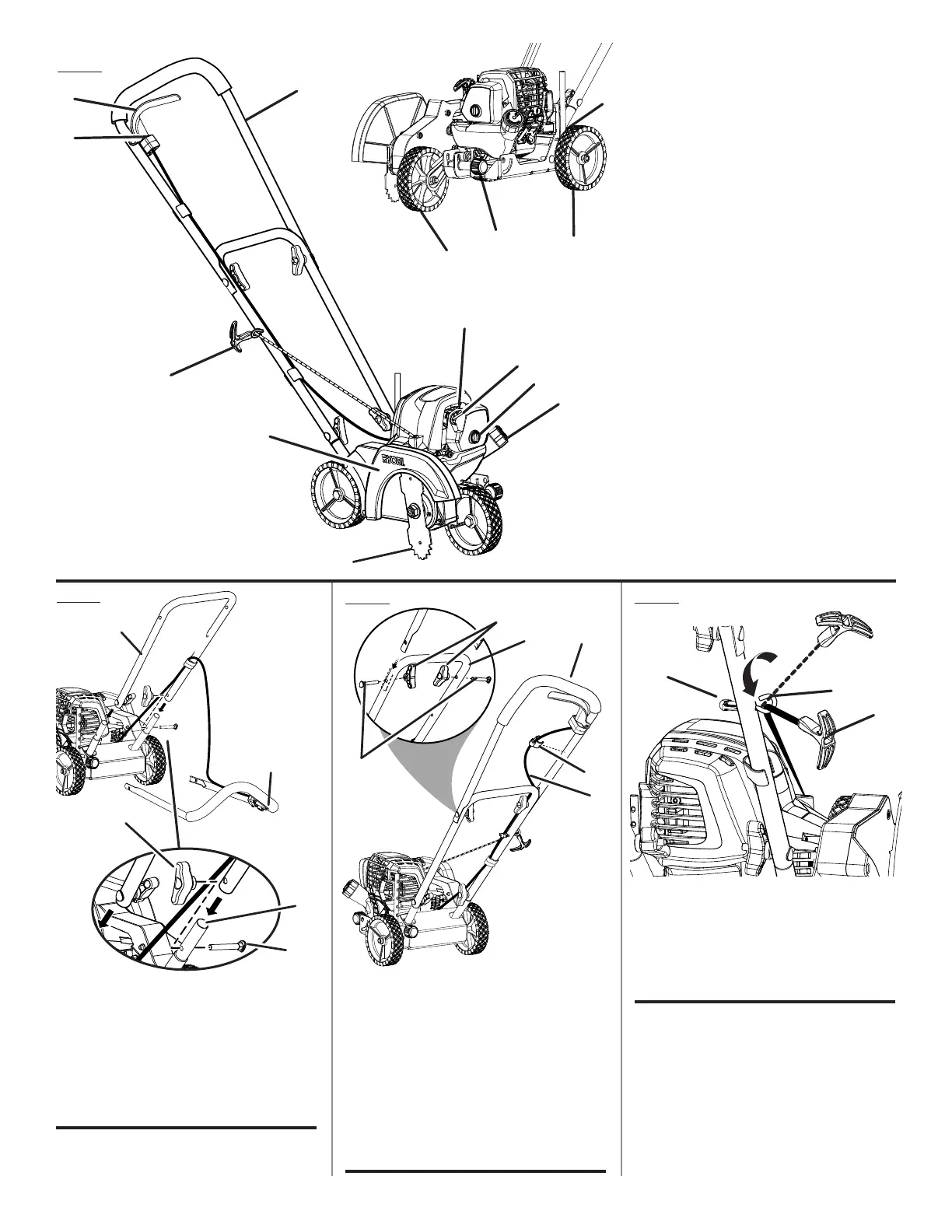 RYOBI