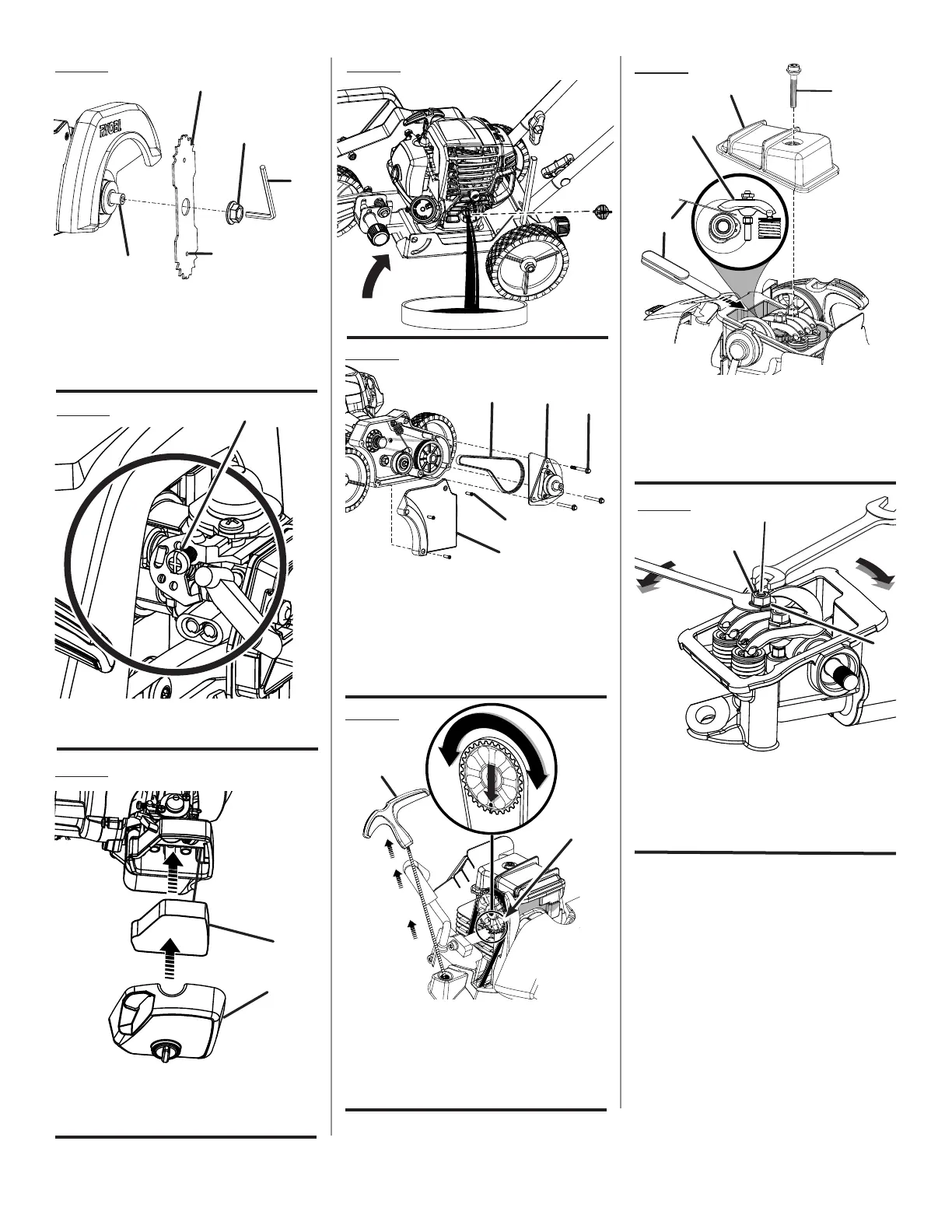 RYOBI