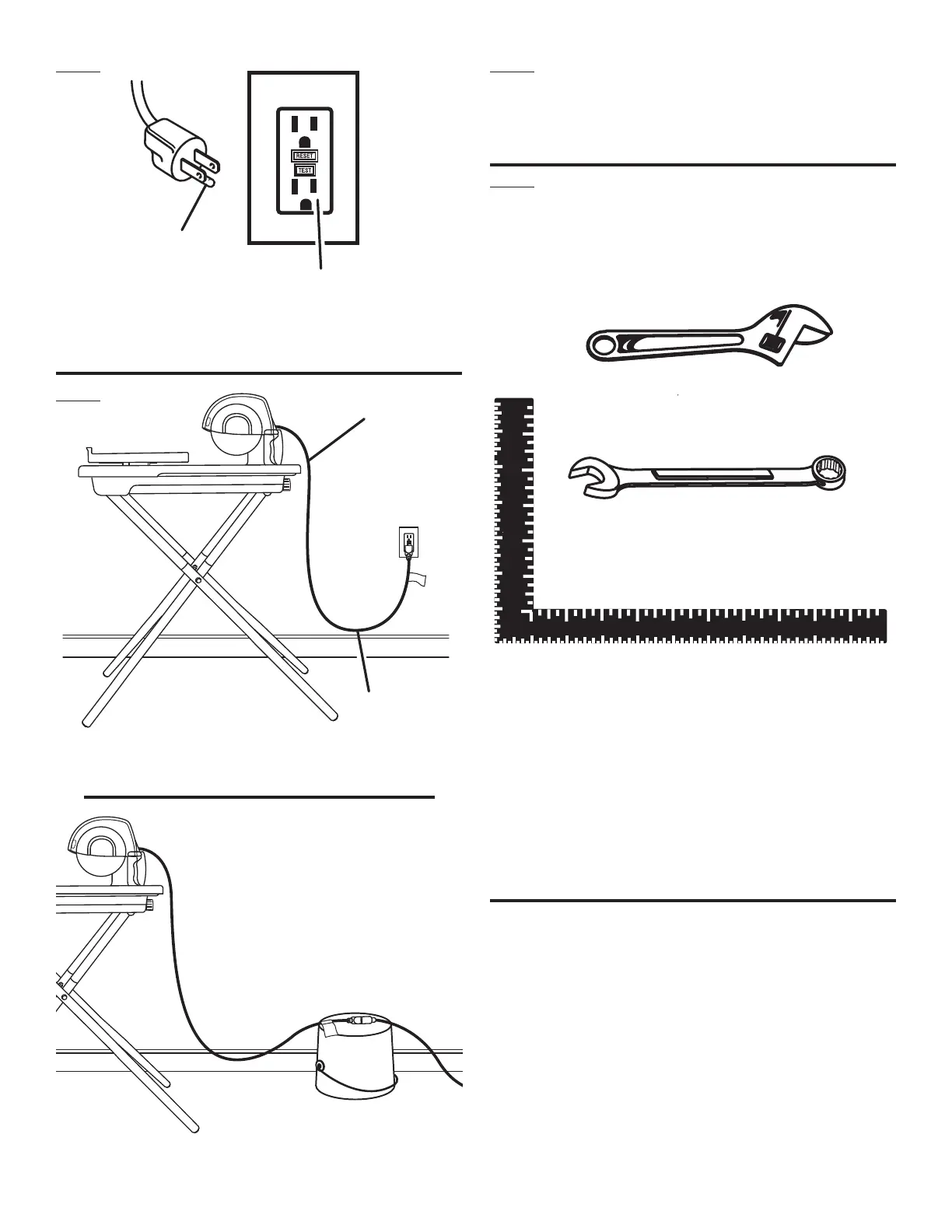 RESET
TEST