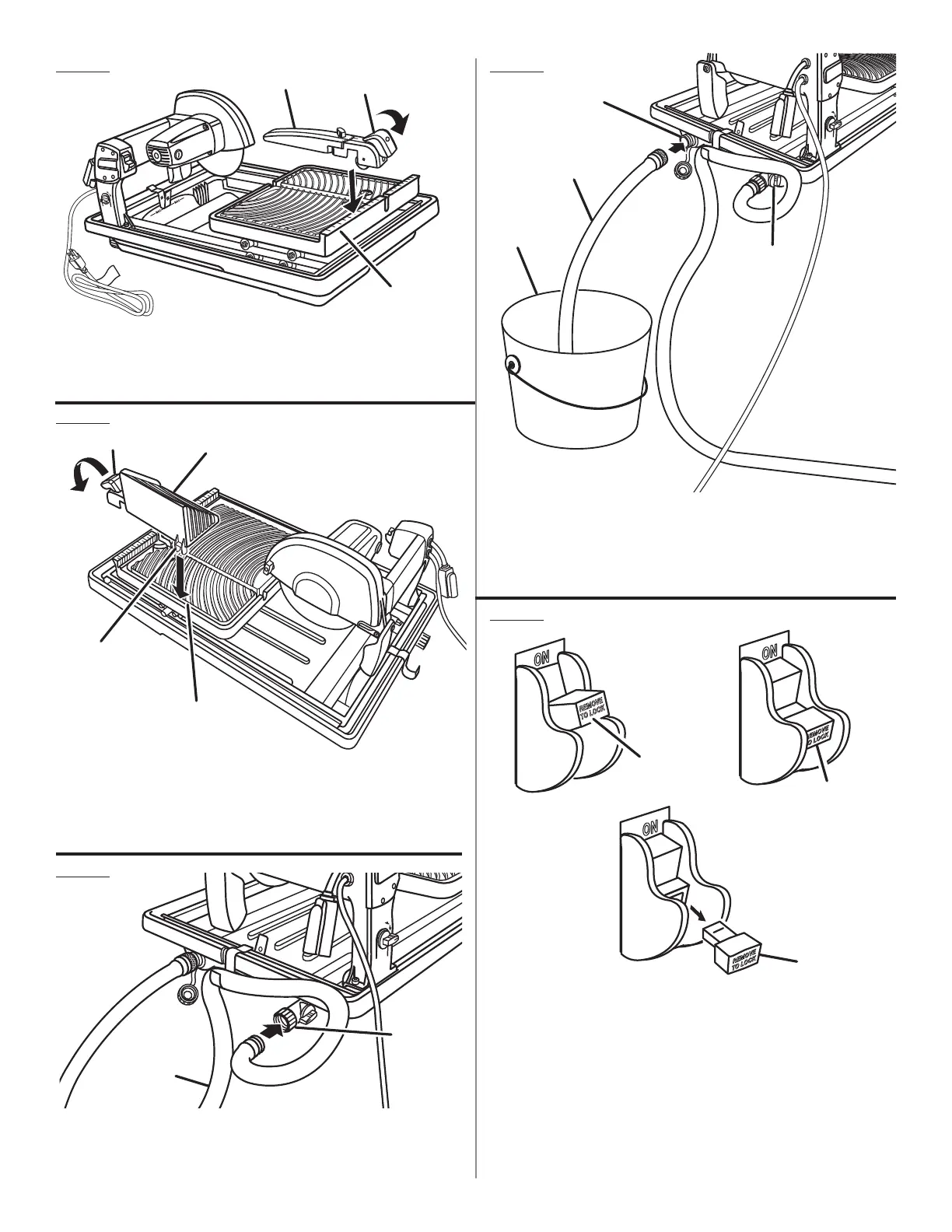 ON

REMOVE TO LOCK

ON

REMOVE TO LOCK

ON

REMOVE TO LOCK