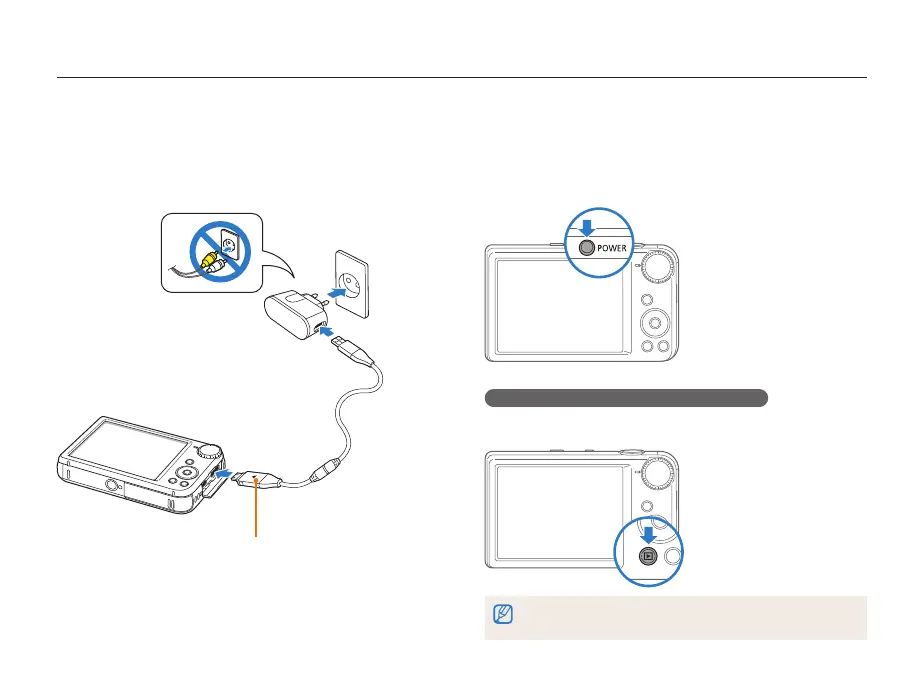 POWER