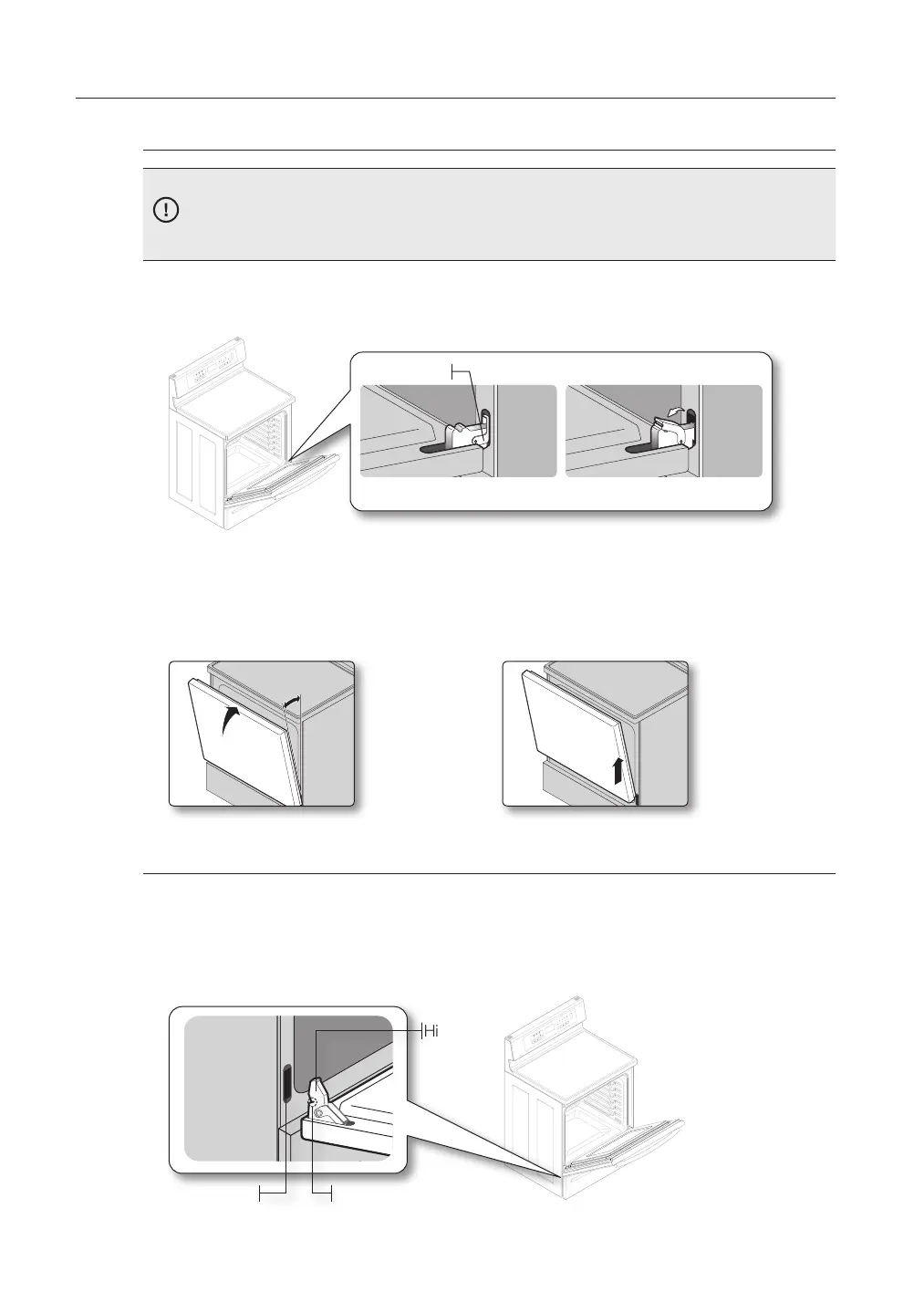 Hi