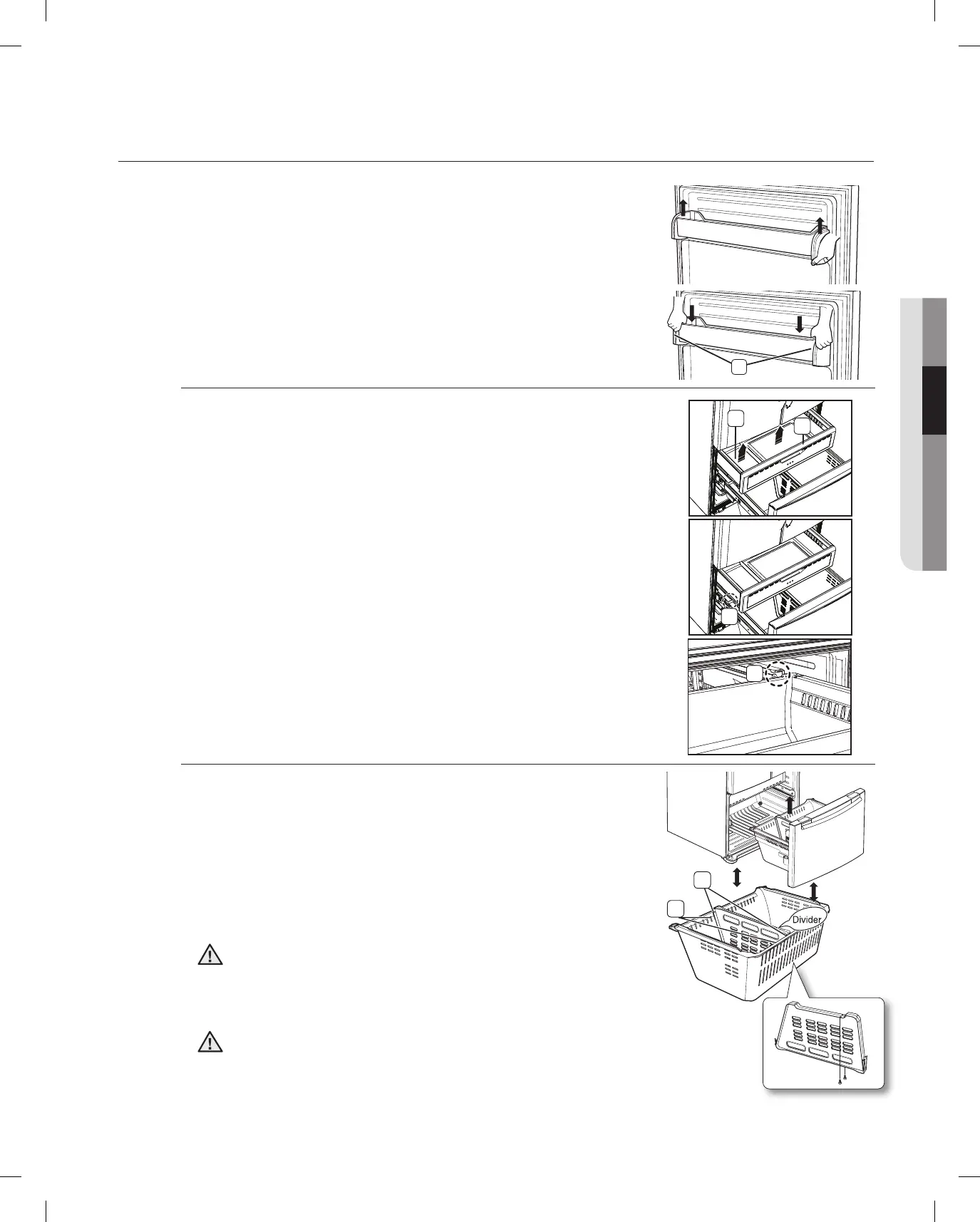 Divider