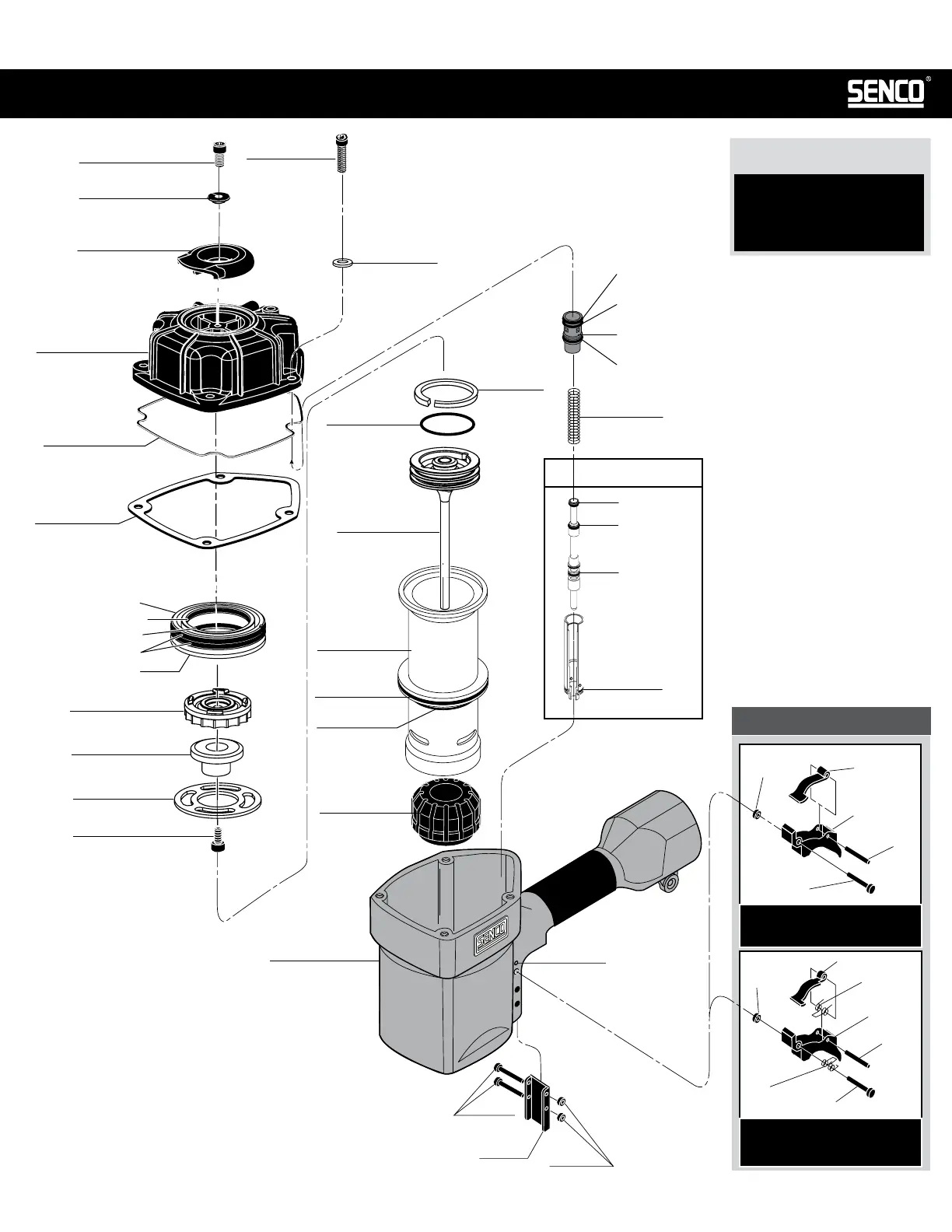 SENCO®

SENCO