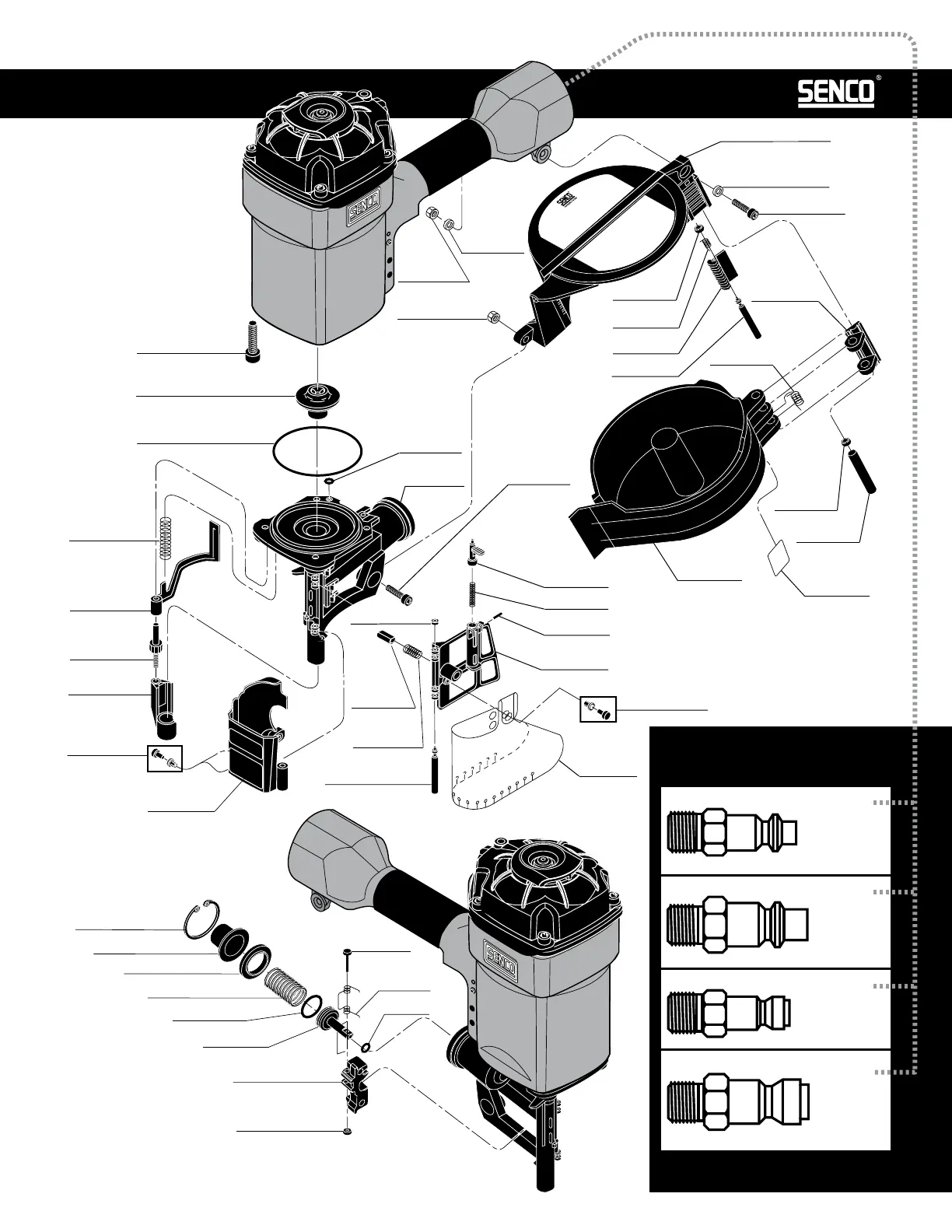 SENCO®

SENCO

SENCO

SENCO