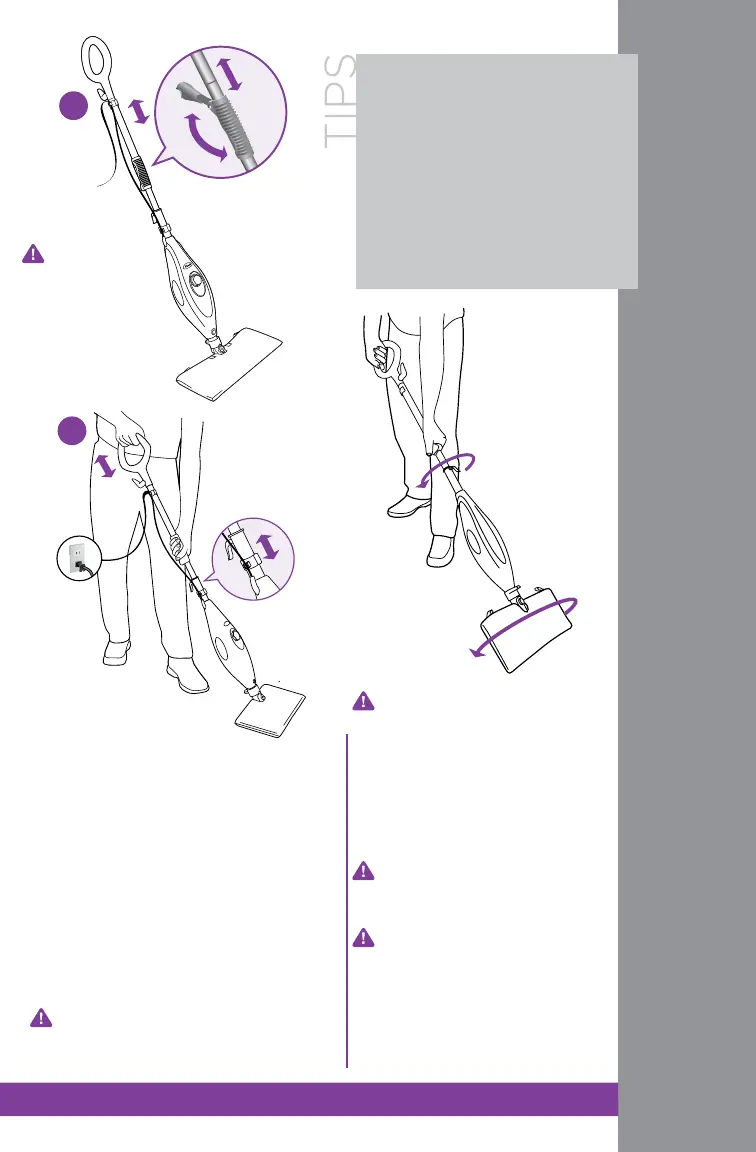 TIPS