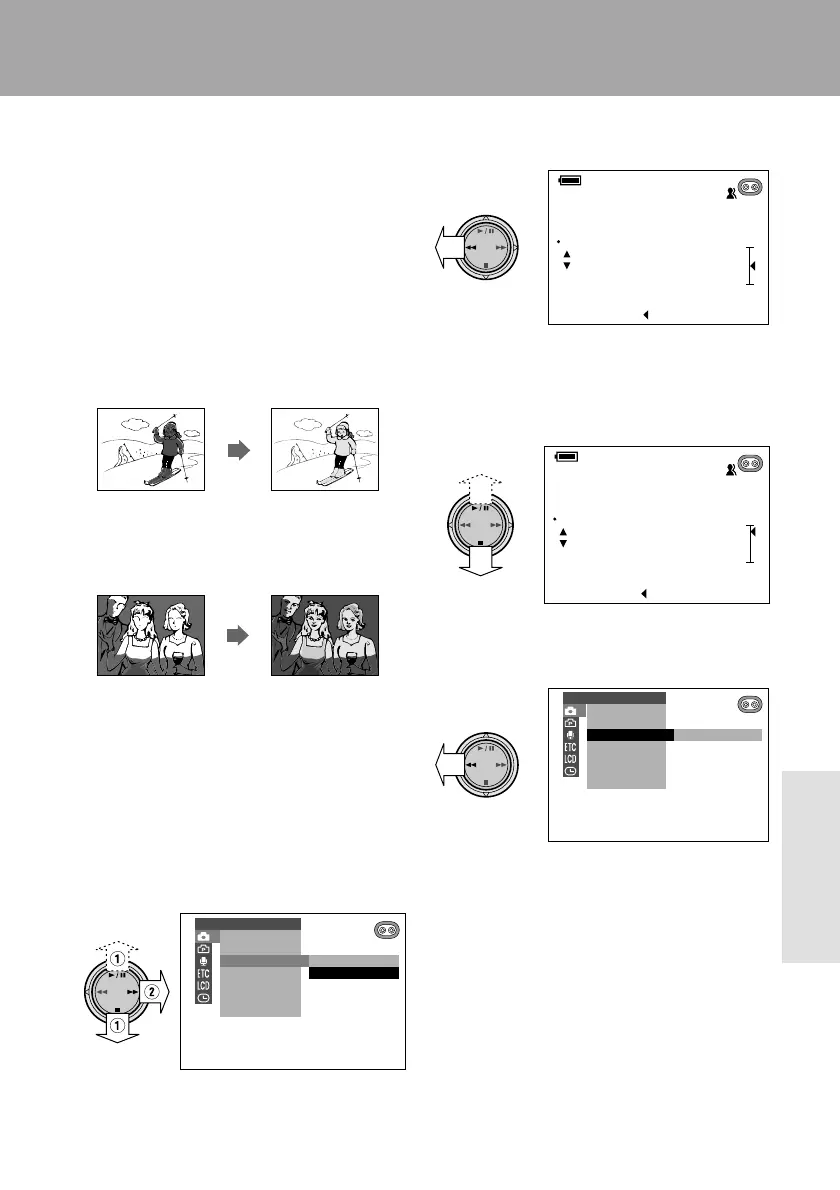 ETC
LCD

ETC
LCD