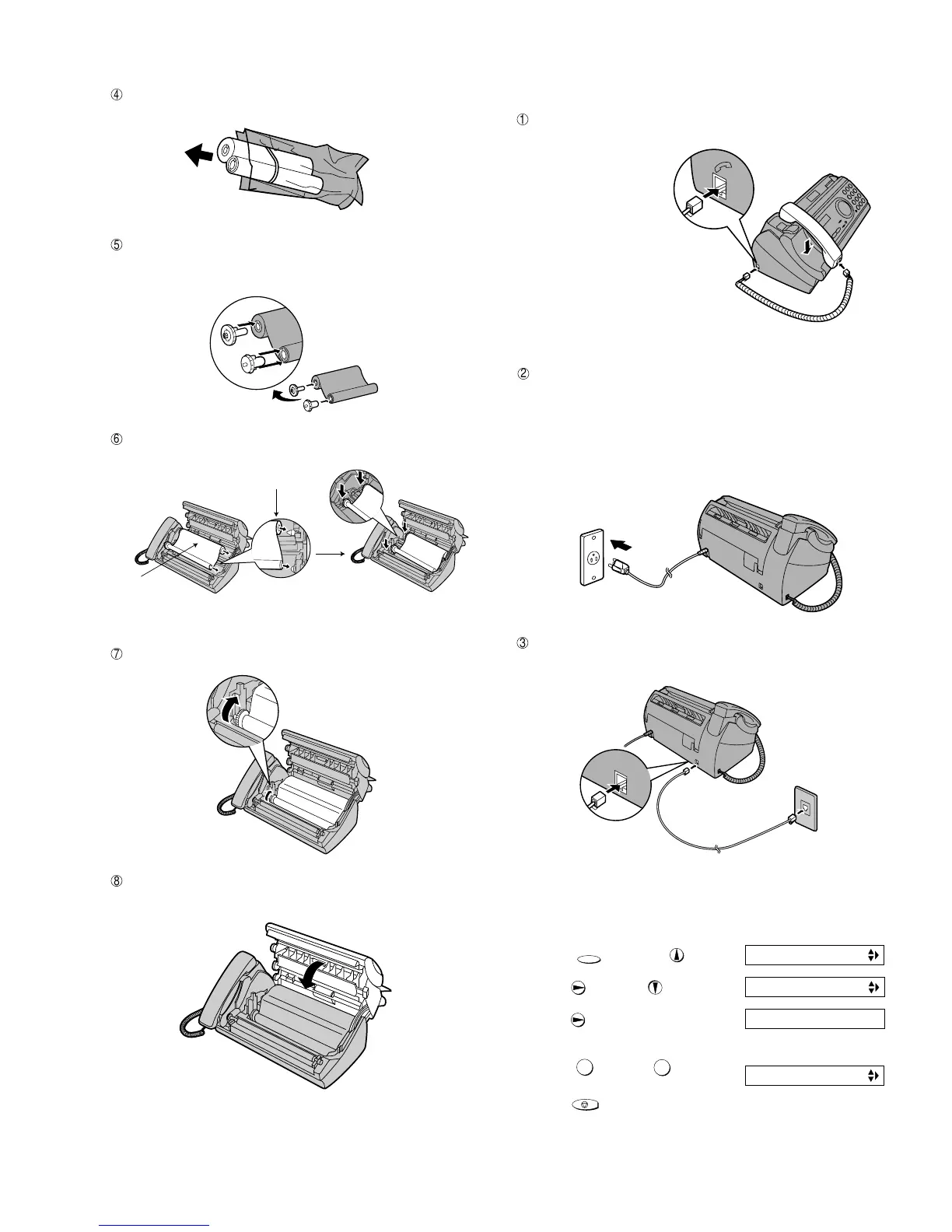 ④

⑤

⑥

⑦

⑧

①

②

③