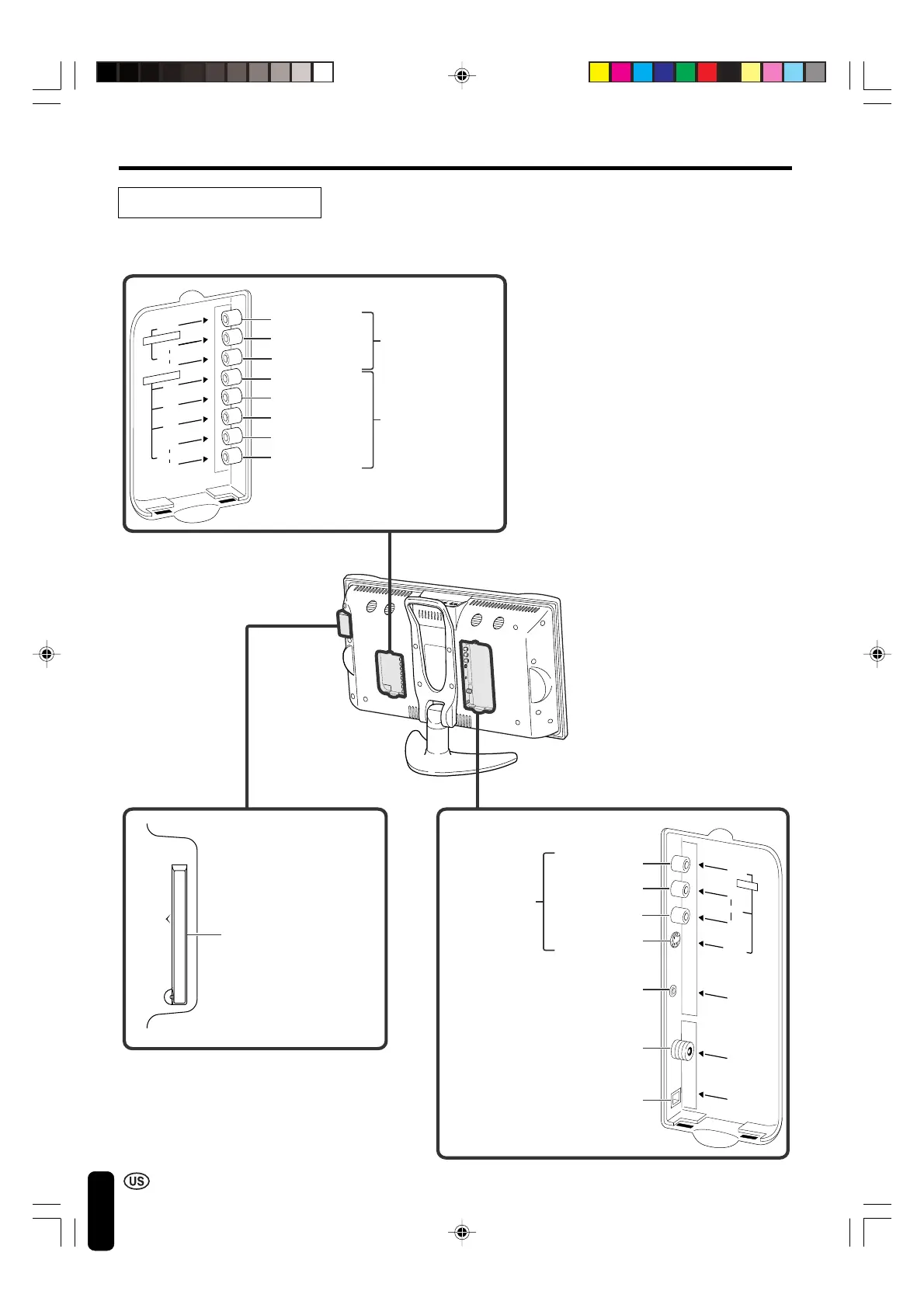 US