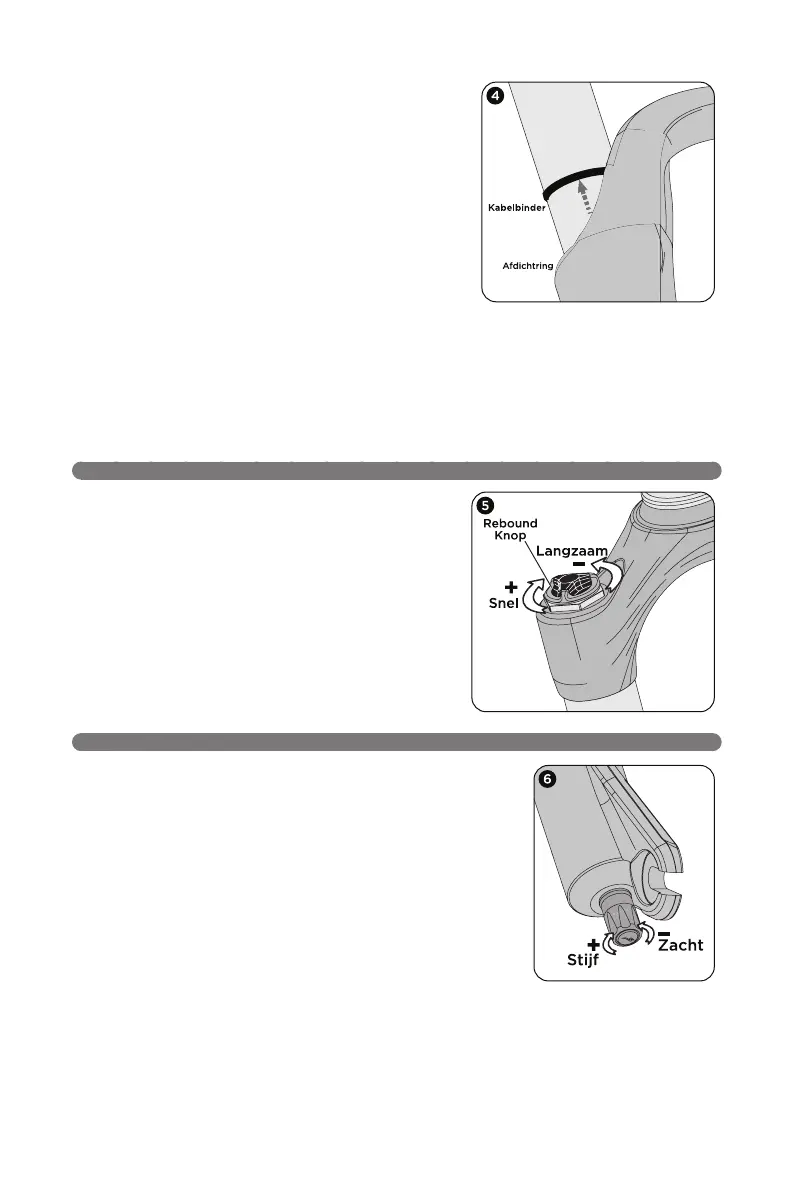 4

Kabelbinder

Afdichtring

5

Rebound Knop

Langzaam

−

+

Snel

6

+

Stijf

−

Zacht