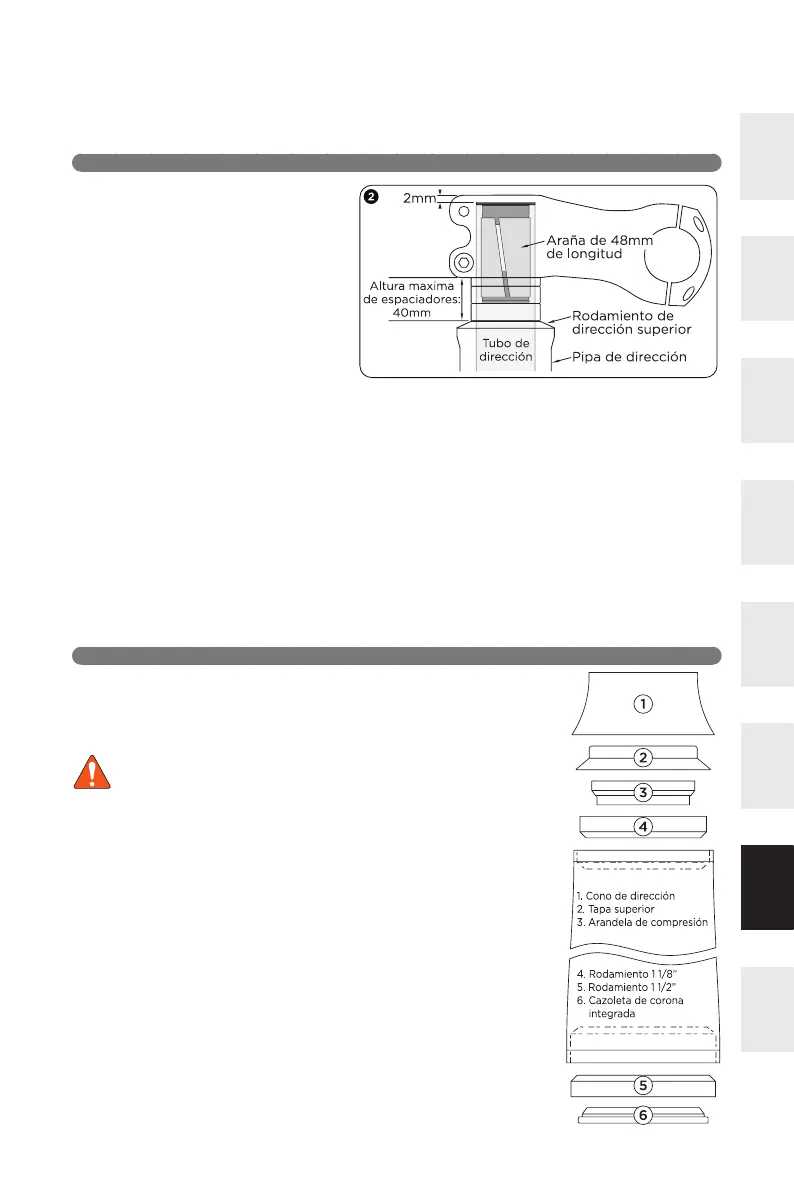 2

2mm

Araña de 48mm de longitud

Altura maxima de espaciadores: 40mm

Rodamiento de dirección superior

Tubo de dirección

Pipa de dirección

1

2

3

4

1. Cono de dirección
2. Tapa superior
3. Arandela de compresión

4. Rodamiento 1 1/8"
5. Rodamiento 1 1/2"
6. Cazoleta de corona integrada

5

6