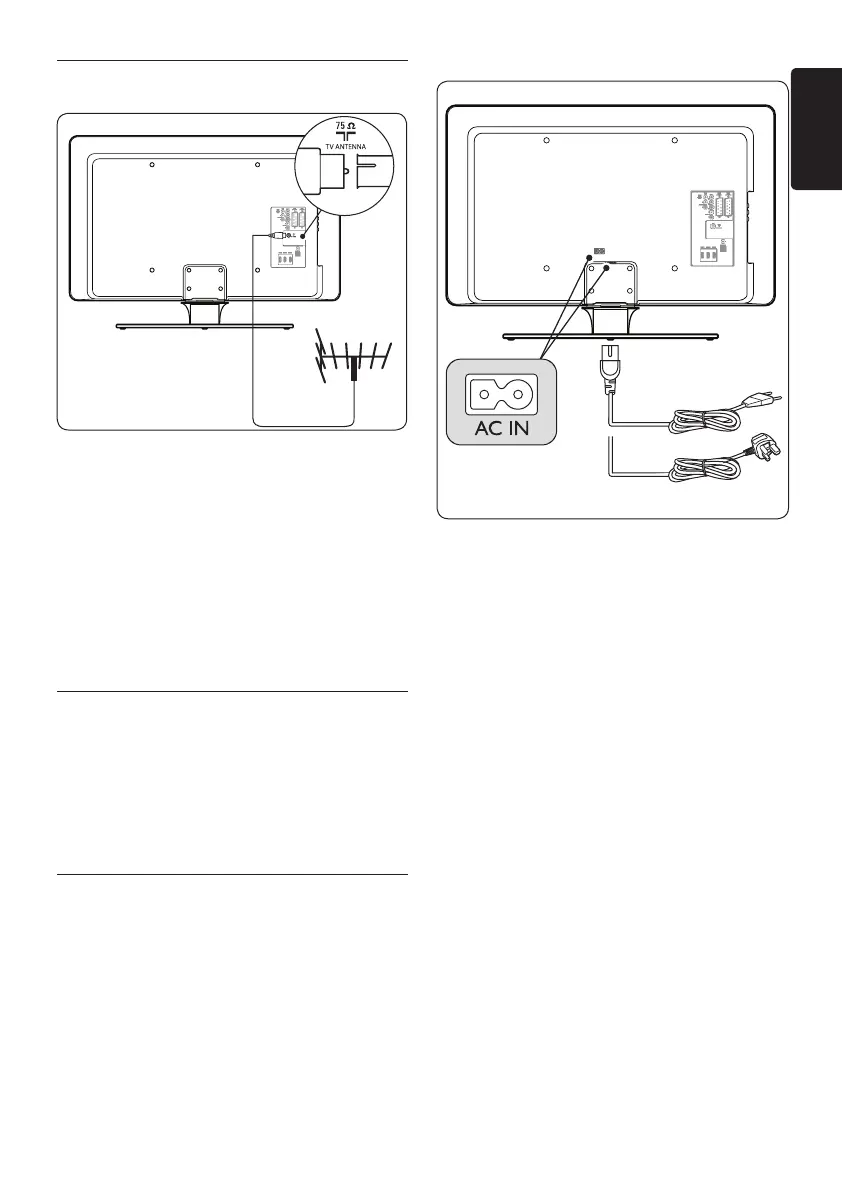 75 Ω
TV ANTENNA

AC IN