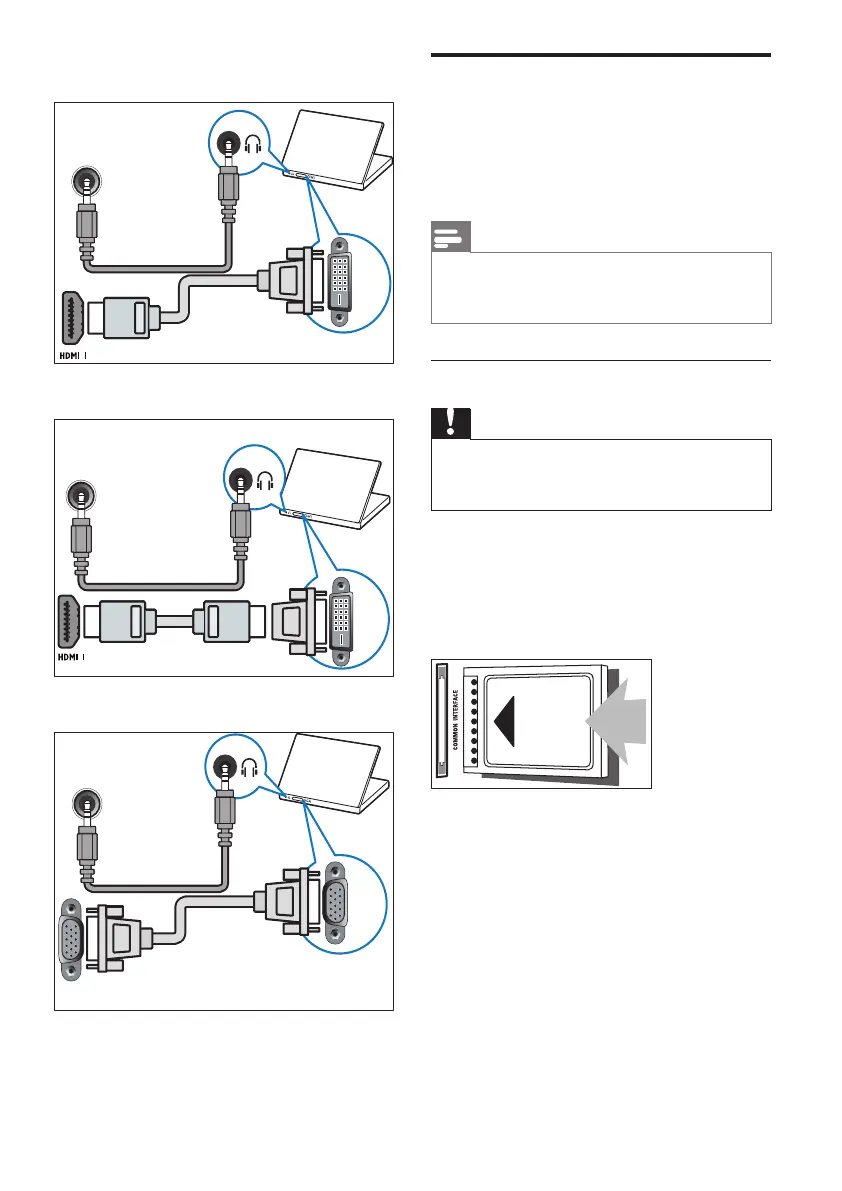 HDMI 1

HDMI 1

COMMON INTERFACE