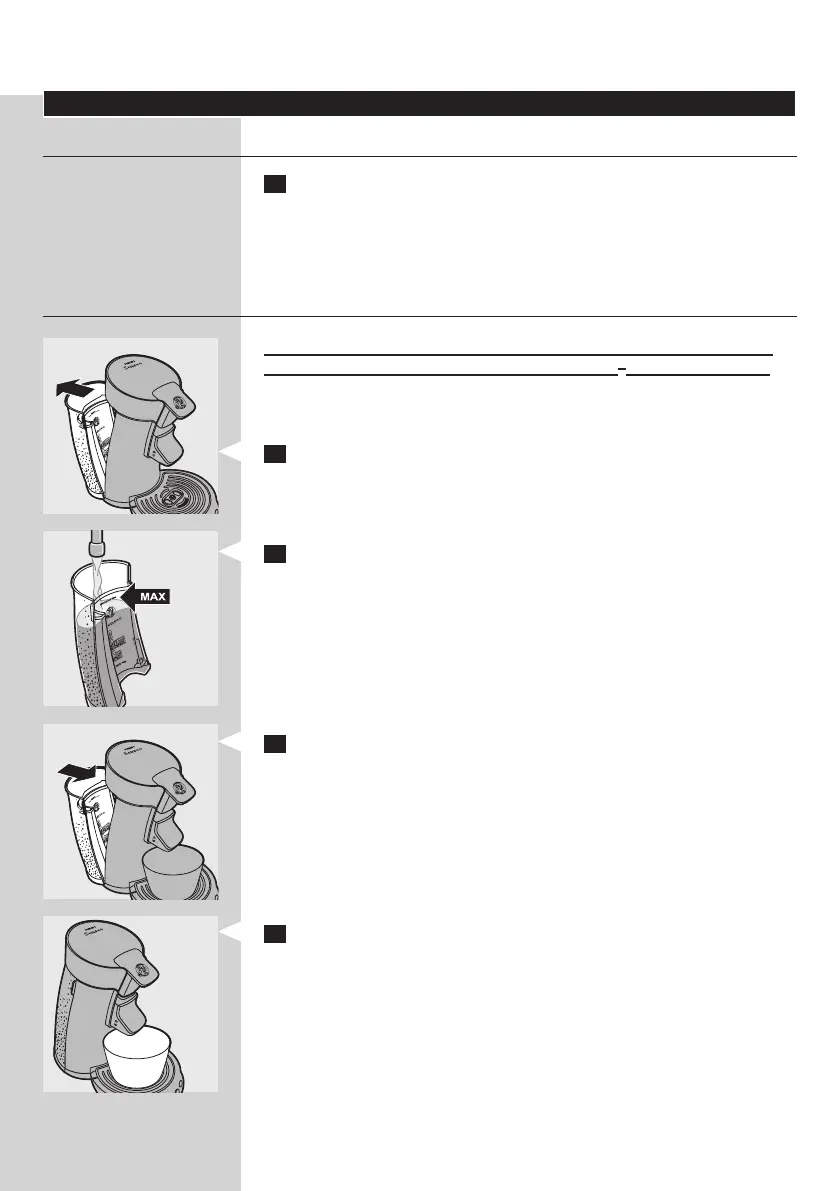 MAX