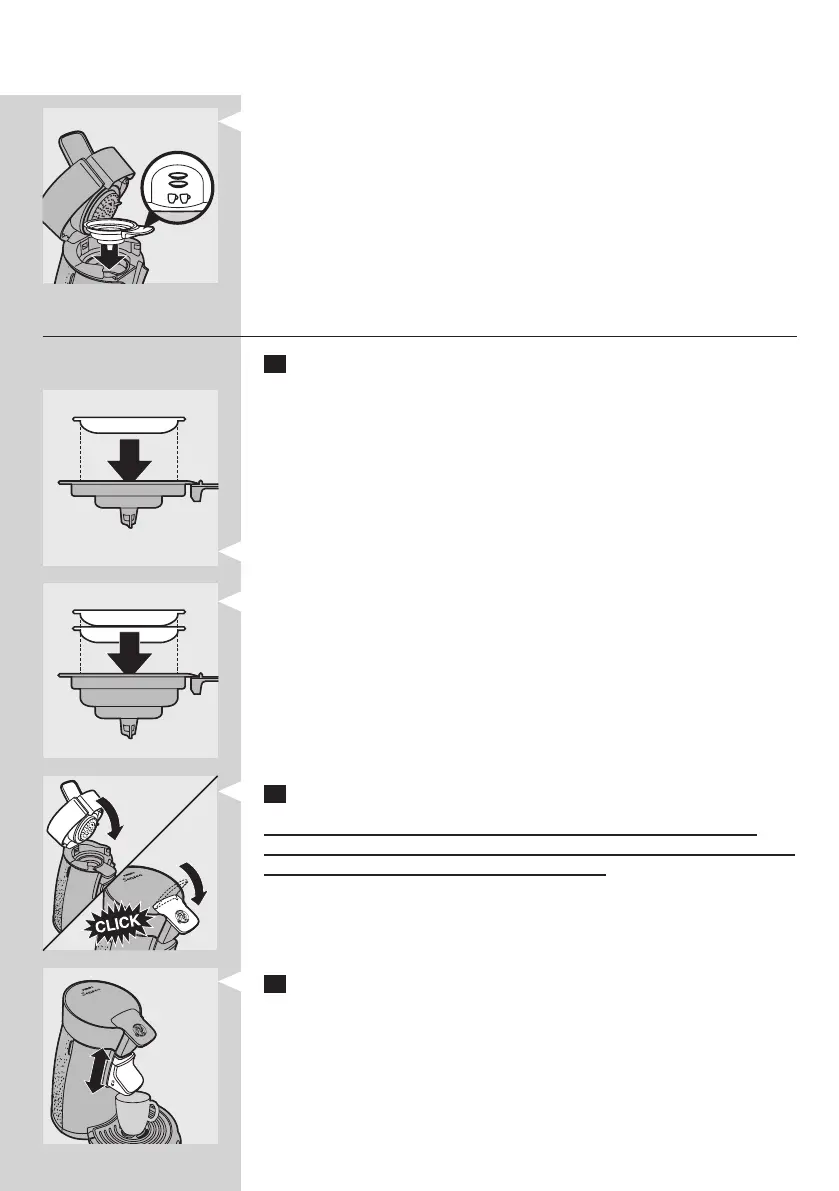 CLICK